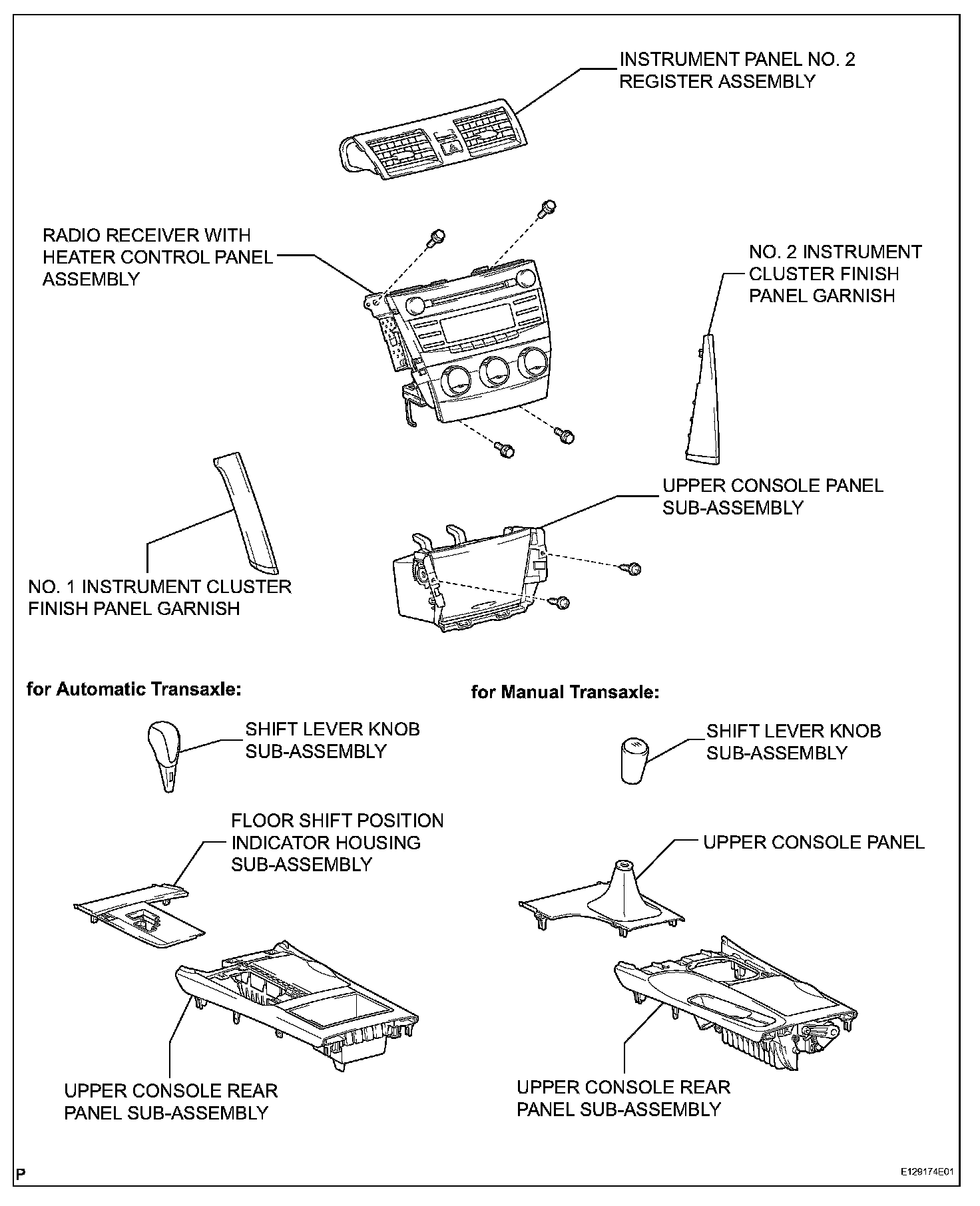 INSTRUMENT PANEL NO. 2 REGISTER ASSEMBLY

RADIO RECEIVER WITH HEATER CONTROL PANEL ASSEMBLY

NO. 2 INSTRUMENT CLUSTER FINISH PANEL GARNISH

UPPER CONSOLE PANEL SUB-ASSEMBLY

NO. 1 INSTRUMENT CLUSTER FINISH PANEL GARNISH

for Automatic Transaxle:

SHIFT LEVER KNOB SUB-ASSEMBLY

FLOOR SHIFT POSITION INDICATOR HOUSING SUB-ASSEMBLY

UPPER CONSOLE REAR PANEL SUB-ASSEMBLY

for Manual Transaxle:

SHIFT LEVER KNOB SUB-ASSEMBLY

UPPER CONSOLE PANEL

UPPER CONSOLE REAR PANEL SUB-ASSEMBLY

P

E129174E01