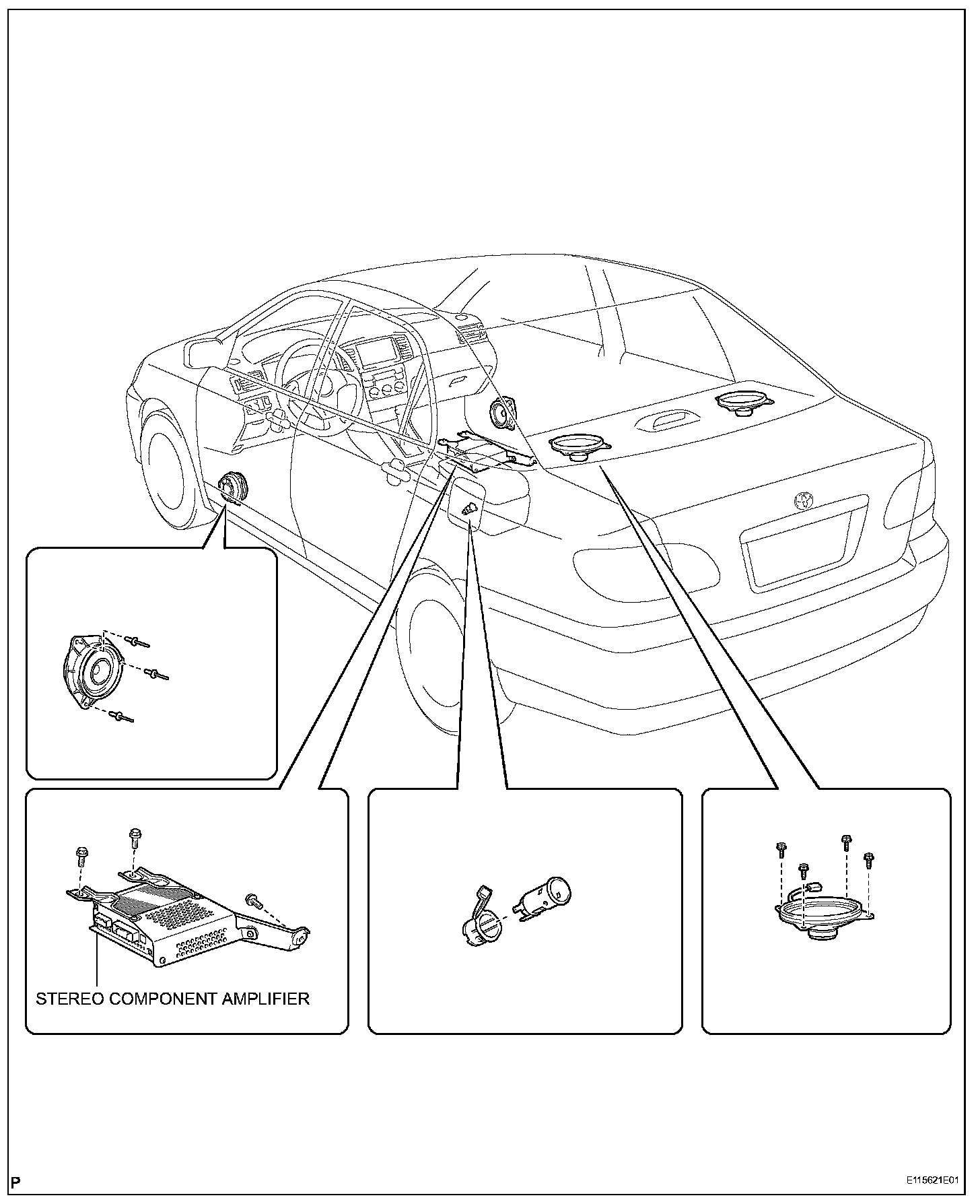 STEREO COMPONENT AMPLIFIER

P

E115621E01