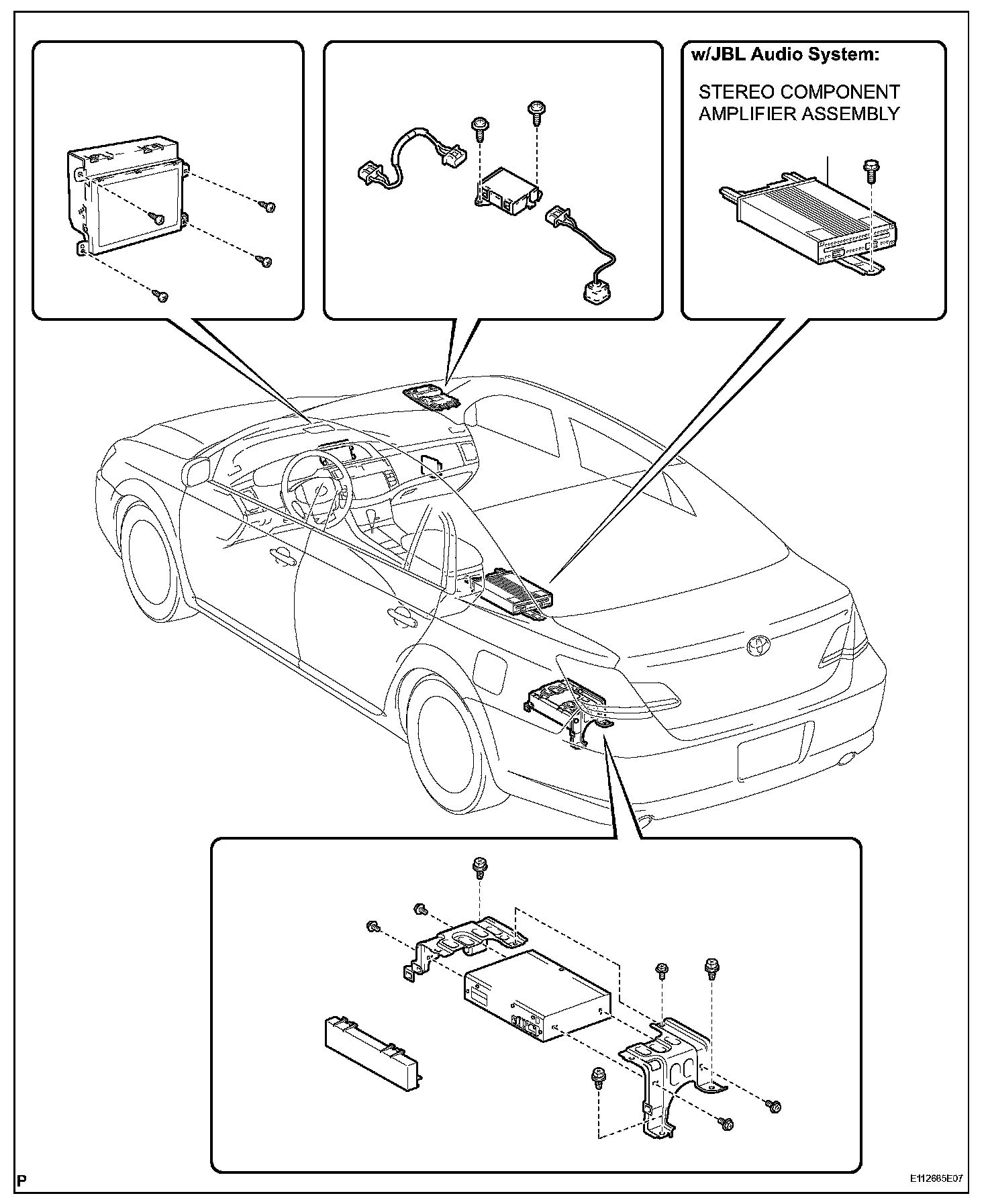 w/JBL Audio System:

STEREO COMPONENT AMPLIFIER ASSEMBLY

P

E112685E07