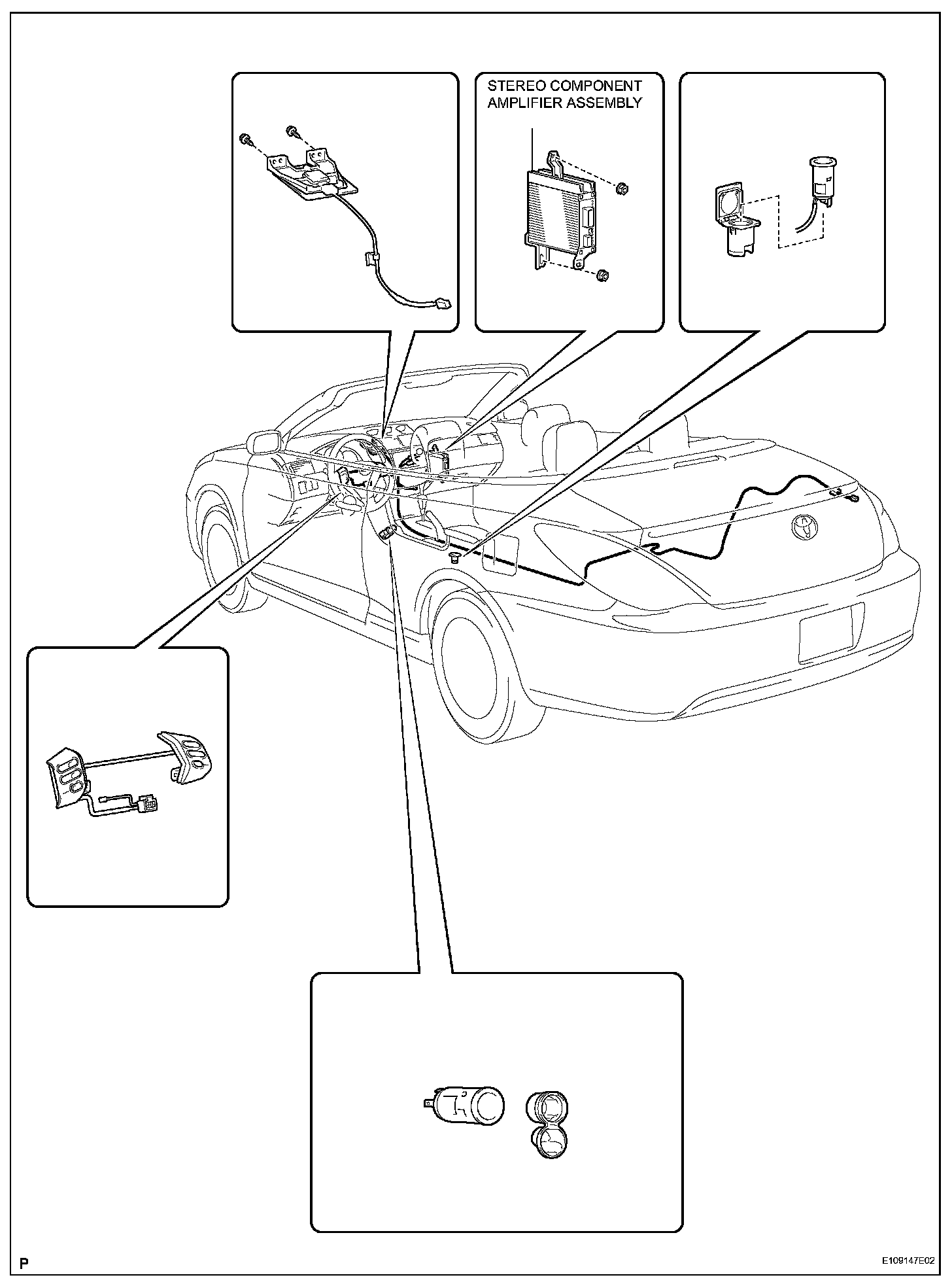 STEREO COMPONENT AMPLIFIER ASSEMBLY

P

E109147E02