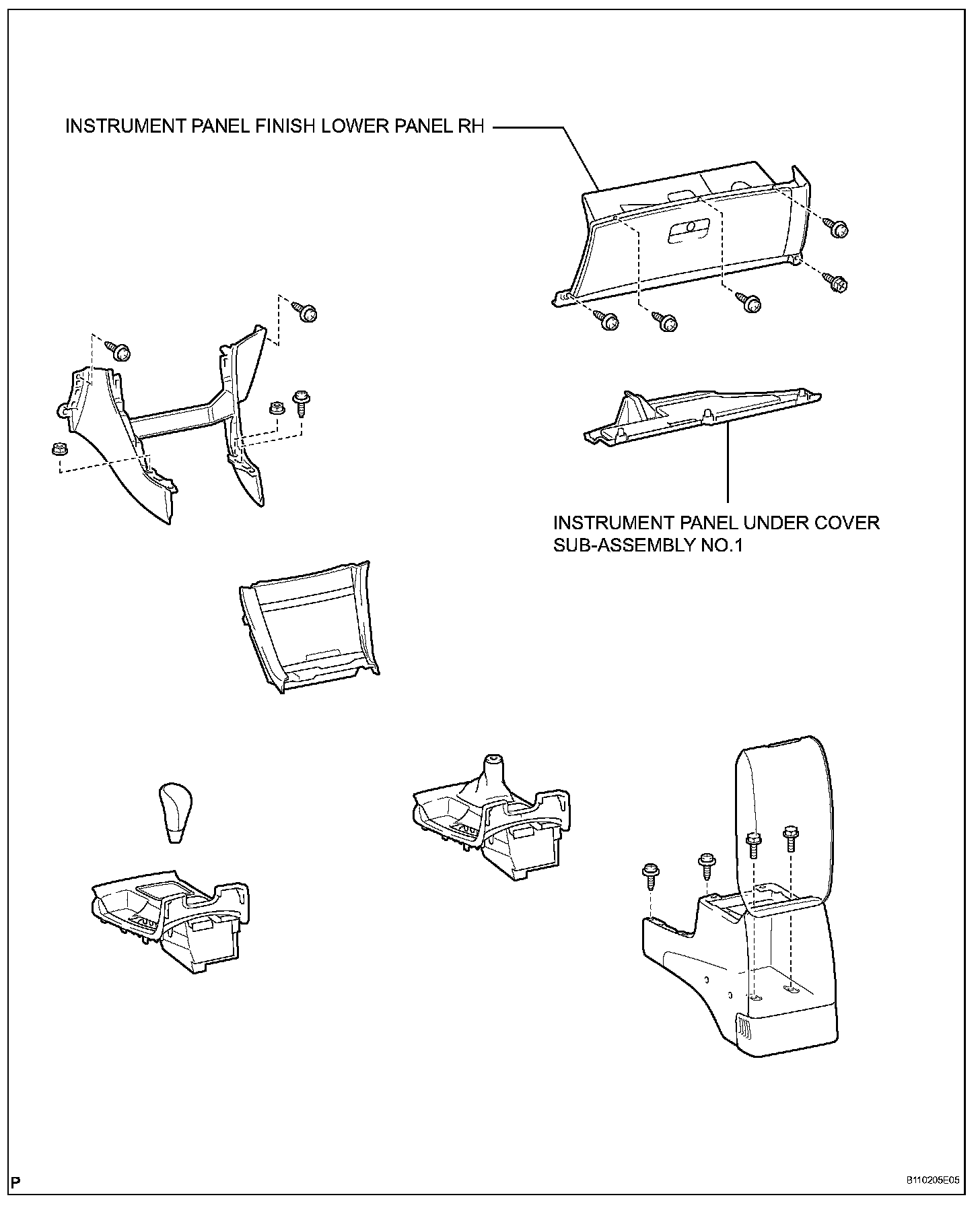 INSTRUMENT PANEL FINISH LOWER PANEL RH

INSTRUMENT PANEL UNDER COVER SUB-ASSEMBLY NO.1

P

B110205E05