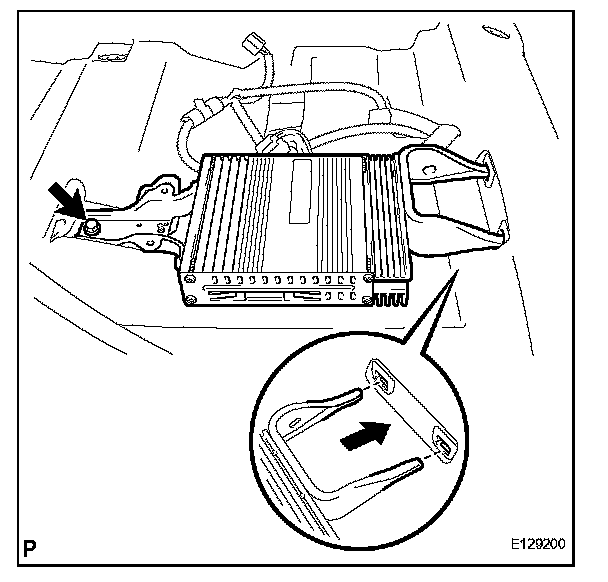 P

E129200