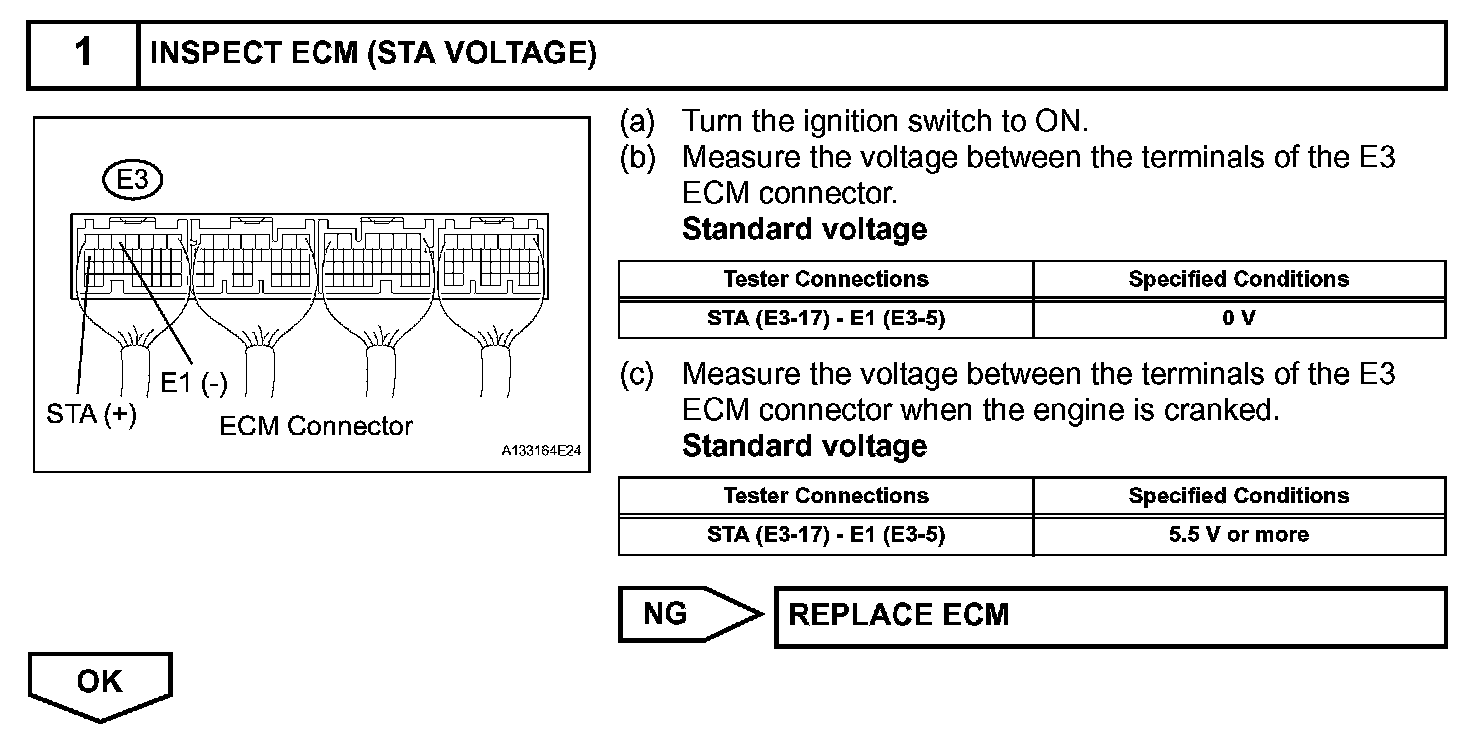 1 INSPECT ECM (STA VOLTAGE)

E3

E1 (-)

STA (+)

ECM Connector

A133164E24

(a) Turn the ignition switch to ON.

(b) Measure the voltage between the terminals of the E3 ECM connector.

Standard voltage

| Tester Connections | Specified Conditions |
|---|---|
| STA (E3-17) - E1 (E3-5) | 0 V |

(c) Measure the voltage between the terminals of the E3 ECM connector when the engine is cranked.

Standard voltage

| Tester Connections | Specified Conditions |
|---|---|
| STA (E3-17) - E1 (E3-5) | 5.5 V or more |

NG

REPLACE ECM

OK