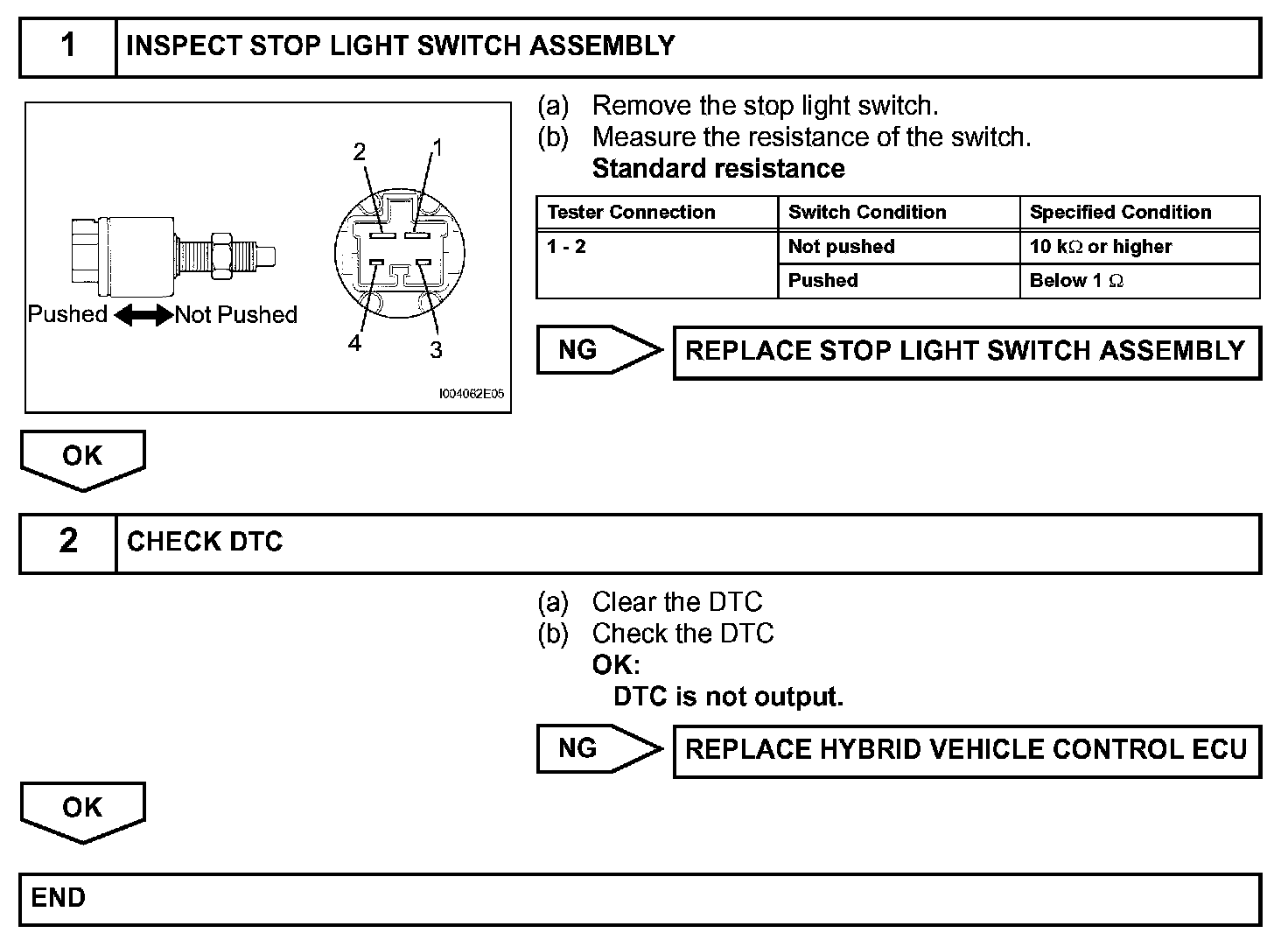 1 INSPECT STOP LIGHT SWITCH ASSEMBLY

2
1
Pushed Not Pushed
4
3
I004062E05

(a) Remove the stop light switch.
(b) Measure the resistance of the switch.
Standard resistance

| Tester Connection | Switch Condition | Specified Condition |
|---|---|---|
| 1 - 2 | Not pushed | 10 k$\Omega$ or higher |
| | Pushed | Below 1 $\Omega$ |

NG REPLACE STOP LIGHT SWITCH ASSEMBLY

OK

2 CHECK DTC

(a) Clear the DTC
(b) Check the DTC
OK:
DTC is not output.

NG REPLACE HYBRID VEHICLE CONTROL ECU

OK

END