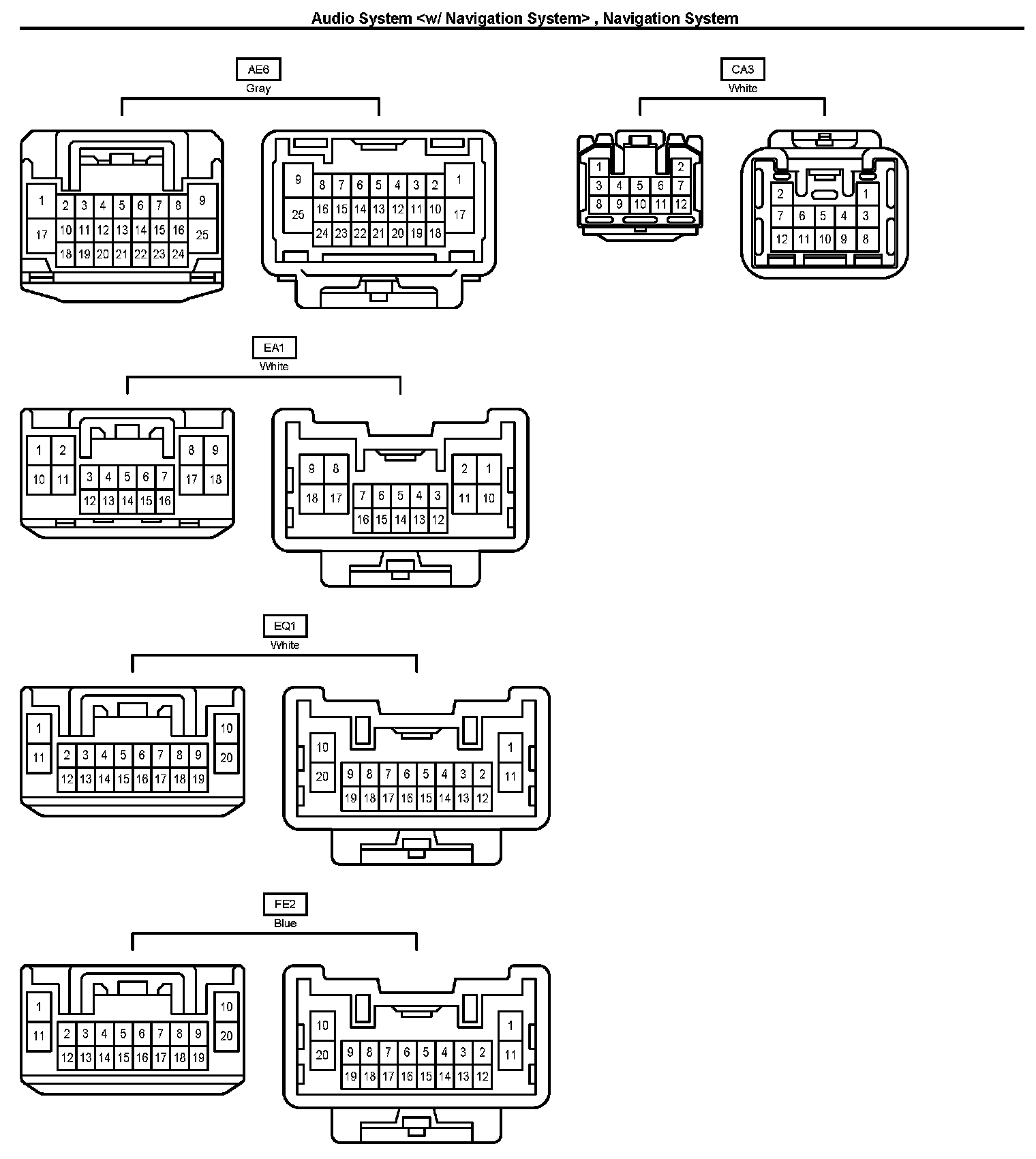 Audio System <w/ Navigation System> , Navigation System

AE6
Gray

1 2 3 4 5 6 7 8 9
17 10 11 12 13 14 15 16 25
18 19 20 21 22 23 24

9 8 7 6 5 4 3 2 1
25 16 15 14 13 12 11 10 17
24 23 22 21 20 19 18

CA3
White

1 2
3 4 5 6 7
8 9 10 11 12

2 1
7 6 5 4 3
12 11 10 9 8

EA1
White

1 2 8 9
10 11 3 4 5 6 7 17 18
12 13 14 15 16

9 8 2 1
18 17 7 6 5 4 3 11 10
16 15 14 13 12

EQ1
White

1 10
11 2 3 4 5 6 7 8 9 20
12 13 14 15 16 17 18 19

10 1
20 9 8 7 6 5 4 3 2 11
19 18 17 16 15 14 13 12

FE2
Blue

1 10
11 2 3 4 5 6 7 8 9 20
12 13 14 15 16 17 18 19

10 1
20 9 8 7 6 5 4 3 2 11
19 18 17 16 15 14 13 12