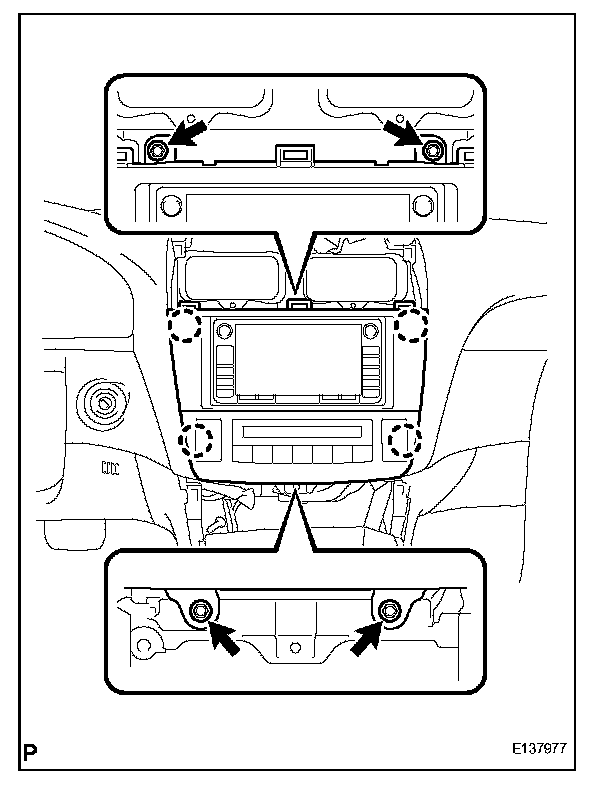 P

E137977