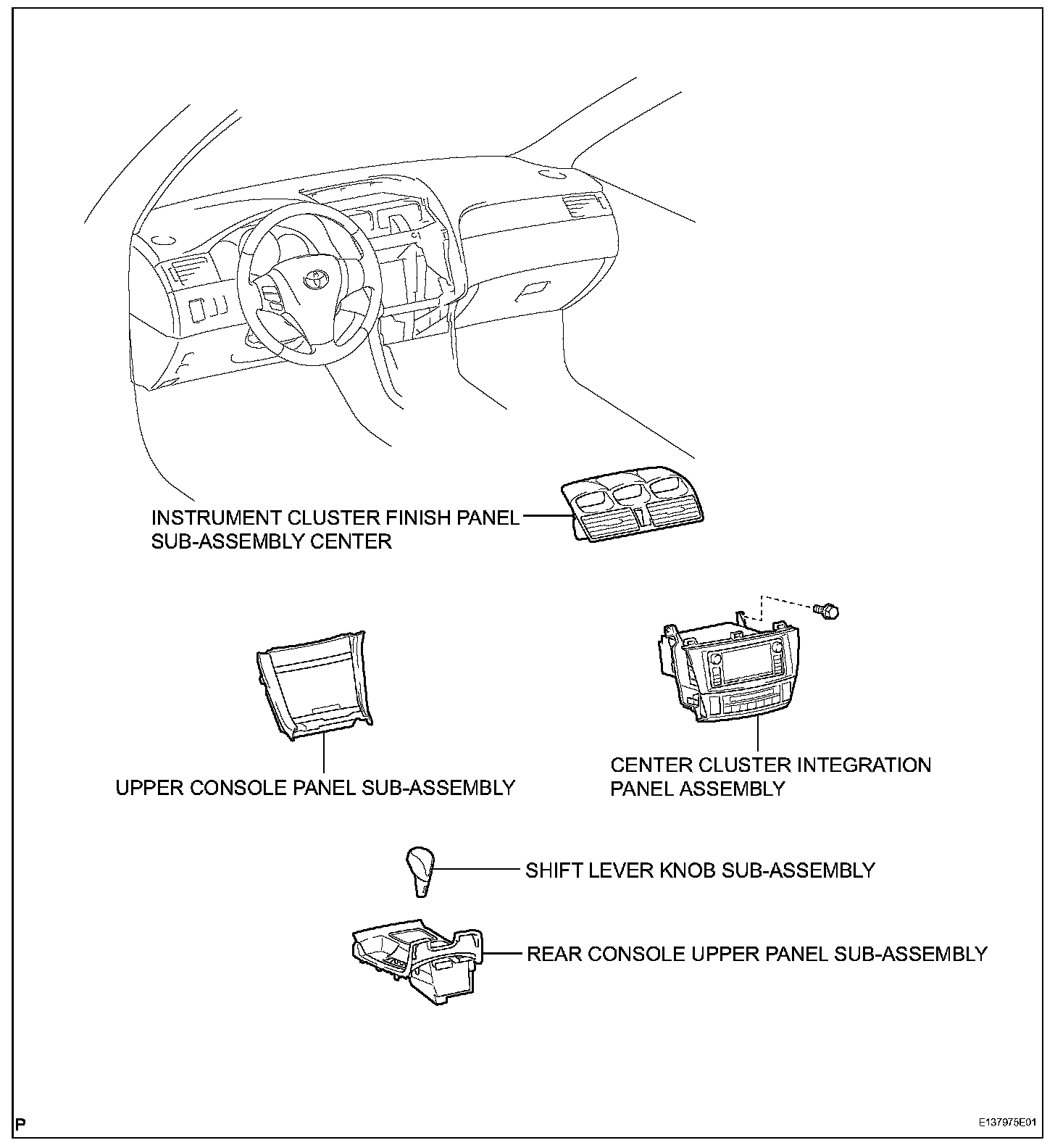 INSTRUMENT CLUSTER FINISH PANEL SUB-ASSEMBLY CENTER

UPPER CONSOLE PANEL SUB-ASSEMBLY

CENTER CLUSTER INTEGRATION PANEL ASSEMBLY

SHIFT LEVER KNOB SUB-ASSEMBLY

REAR CONSOLE UPPER PANEL SUB-ASSEMBLY

P

E137975E01