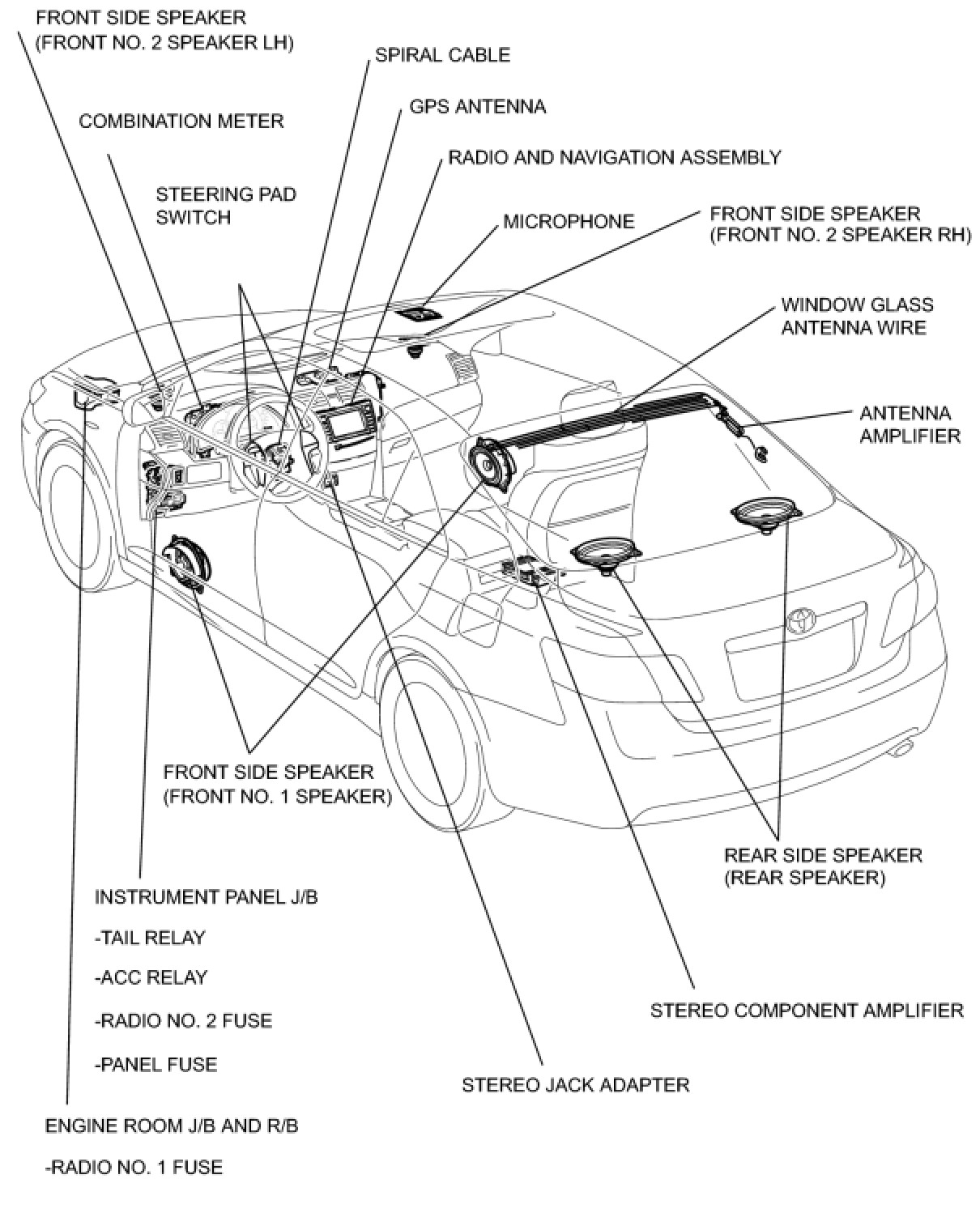 FRONT SIDE SPEAKER
(FRONT NO. 2 SPEAKER LH)

SPIRAL CABLE

GPS ANTENNA

COMBINATION METER

RADIO AND NAVIGATION ASSEMBLY

STEERING PAD
SWITCH

MICROPHONE

FRONT SIDE SPEAKER
(FRONT NO. 2 SPEAKER RH)

WINDOW GLASS
ANTENNA WIRE

ANTENNA
AMPLIFIER

FRONT SIDE SPEAKER
(FRONT NO. 1 SPEAKER)

REAR SIDE SPEAKER
(REAR SPEAKER)

INSTRUMENT PANEL J/B

-TAIL RELAY

-ACC RELAY

-RADIO NO. 2 FUSE

-PANEL FUSE

STEREO COMPONENT AMPLIFIER

STEREO JACK ADAPTER

ENGINE ROOM J/B AND R/B

-RADIO NO. 1 FUSE