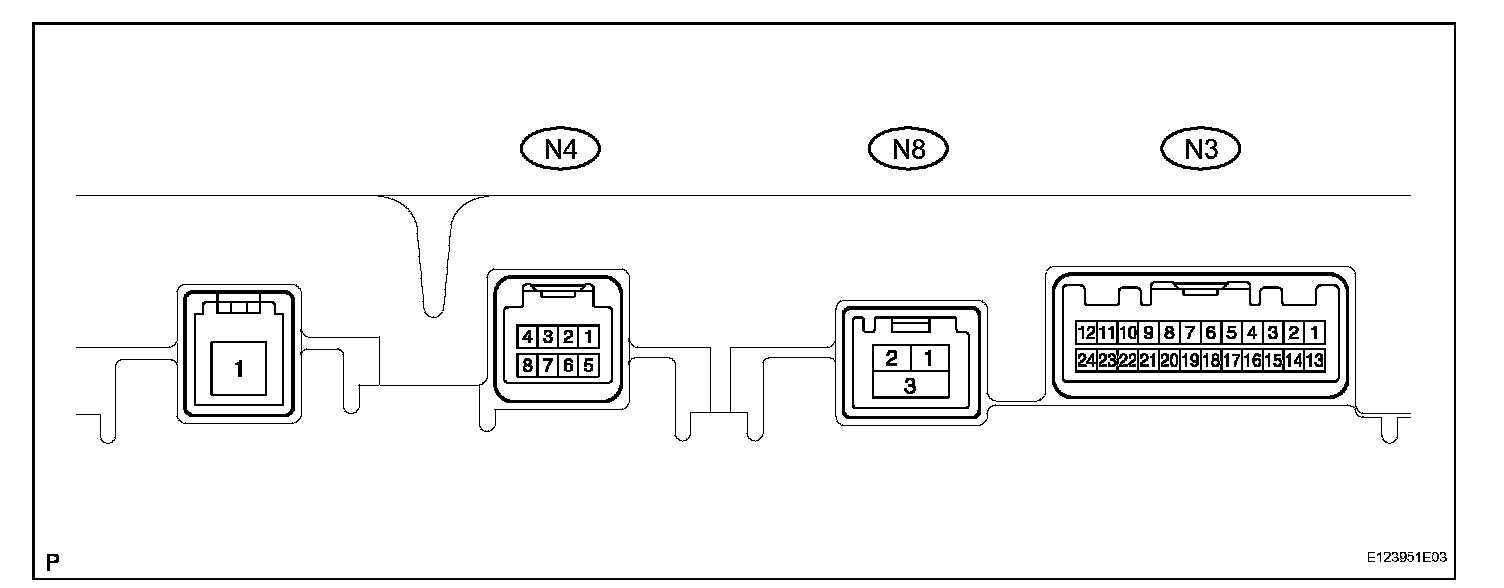 N4

N8

N3

1

4 3 2 1
8 7 6 5

2 1
3

12 11 10 9 8 7 6 5 4 3 2 1
24 23 22 21 20 19 18 17 16 15 14 13

P

E123951E03