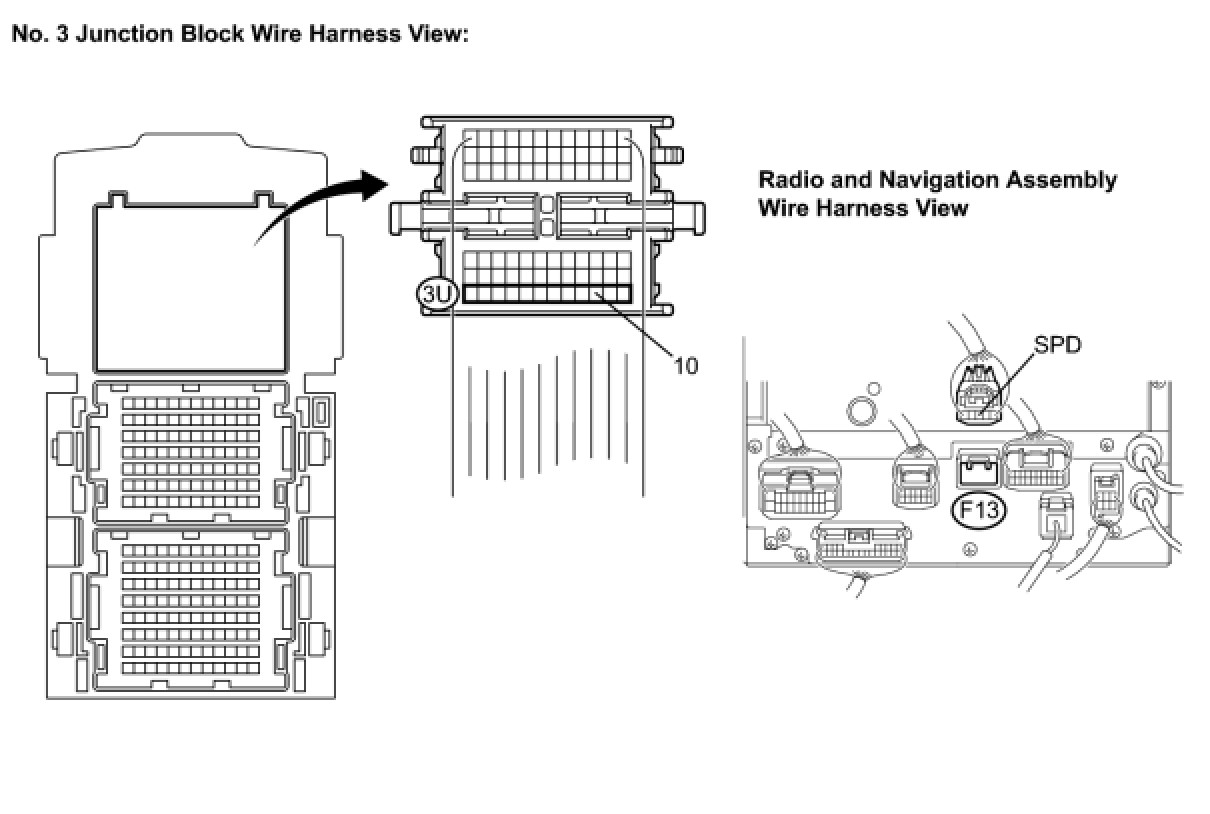 No. 3 Junction Block Wire Harness View:

3U

10

Radio and Navigation Assembly Wire Harness View

SPD

F13