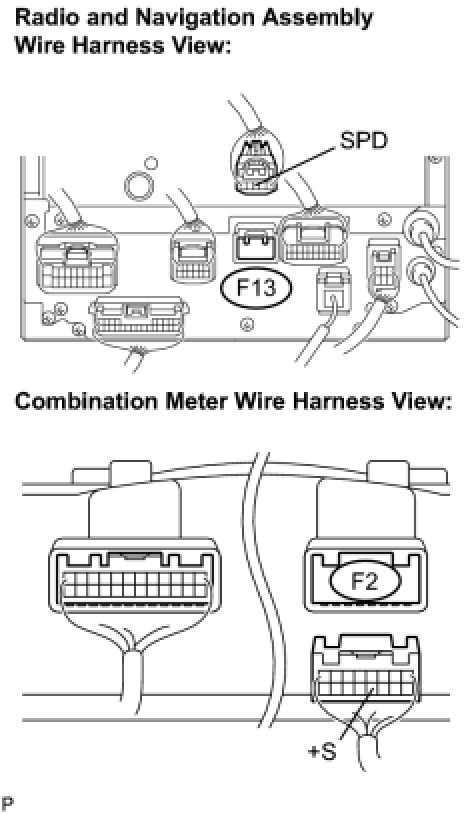 Radio and Navigation Assembly Wire Harness View:

SPD

F13

Combination Meter Wire Harness View:

F2

+S

P