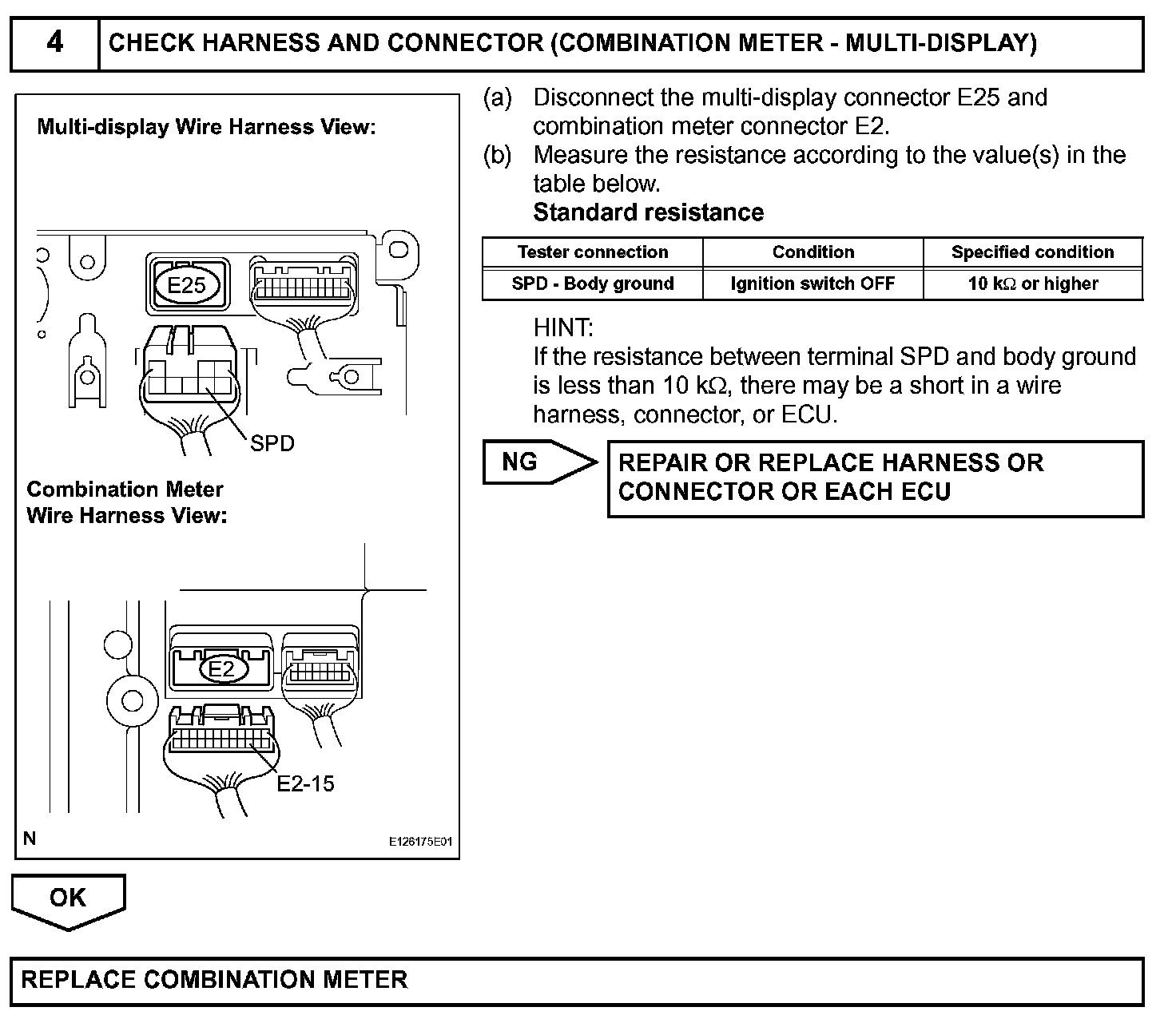 4 CHECK HARNESS AND CONNECTOR (COMBINATION METER - MULTI-DISPLAY)

Multi-display Wire Harness View:

E25

SPD

Combination Meter Wire Harness View:

E2

E2-15

N

E126175E01

(a) Disconnect the multi-display connector E25 and combination meter connector E2.
(b) Measure the resistance according to the value(s) in the table below.
Standard resistance

| Tester connection | Condition | Specified condition |
|---|---|---|
| SPD - Body ground | Ignition switch OFF | 10 k$\Omega$ or higher |

HINT:
If the resistance between terminal SPD and body ground is less than 10 k$\Omega$, there may be a short in a wire harness, connector, or ECU.

NG

REPAIR OR REPLACE HARNESS OR CONNECTOR OR EACH ECU

OK

REPLACE COMBINATION METER