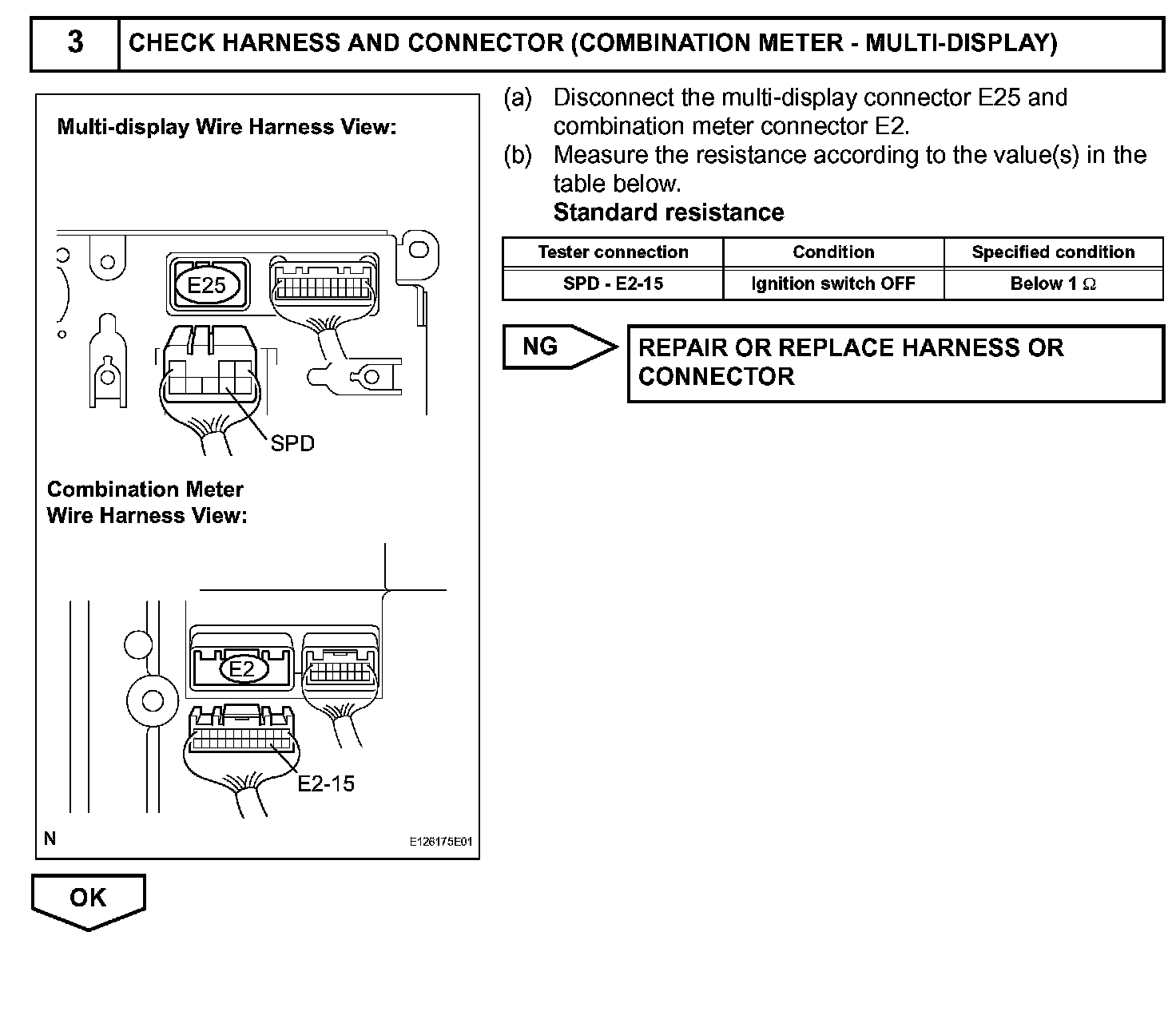 3 CHECK HARNESS AND CONNECTOR (COMBINATION METER - MULTI-DISPLAY)

Multi-display Wire Harness View:

E25

SPD

Combination Meter Wire Harness View:

E2

E2-15

N

E126175E01

(a) Disconnect the multi-display connector E25 and combination meter connector E2.

(b) Measure the resistance according to the value(s) in the table below.

Standard resistance

| Tester connection | Condition | Specified condition |
|---|---|---|
| SPD - E2-15 | Ignition switch OFF | Below 1 $\Omega$ |

NG

REPAIR OR REPLACE HARNESS OR CONNECTOR

OK