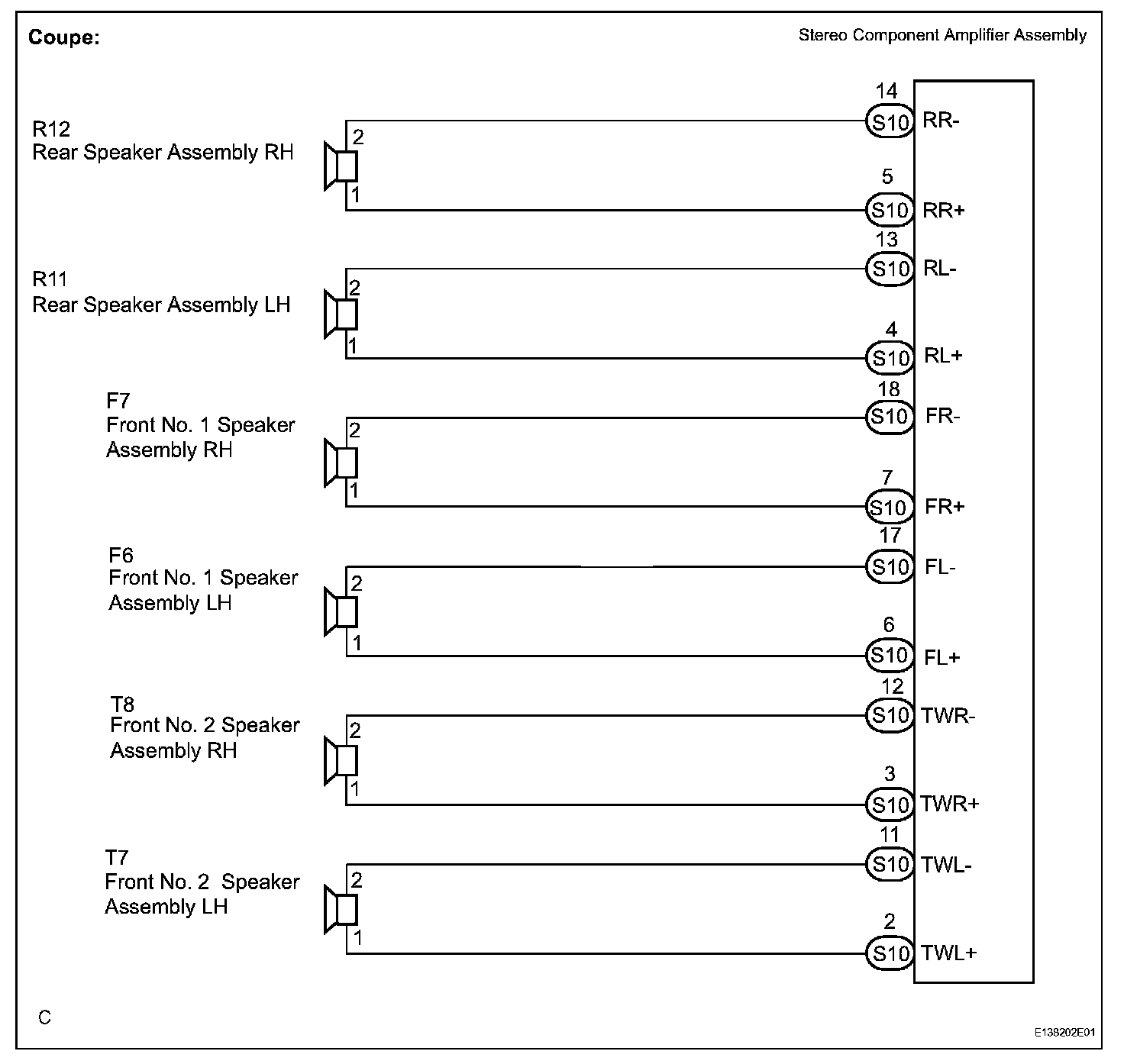 Coupe:

Stereo Component Amplifier Assembly

R12
Rear Speaker Assembly RH

2

1

14
S10 RR-

5
S10 RR+

R11
Rear Speaker Assembly LH

2

1

13
S10 RL-

4
S10 RL+

F7
Front No. 1 Speaker Assembly RH

2

1

18
S10 FR-

7
S10 FR+

F6
Front No. 1 Speaker Assembly LH

2

1

17
S10 FL-

6
S10 FL+

T8
Front No. 2 Speaker Assembly RH

2

1

12
S10 TWR-

3
S10 TWR+

T7
Front No. 2 Speaker Assembly LH

2

1

11
S10 TWL-

2
S10 TWL+

C

E138202E01