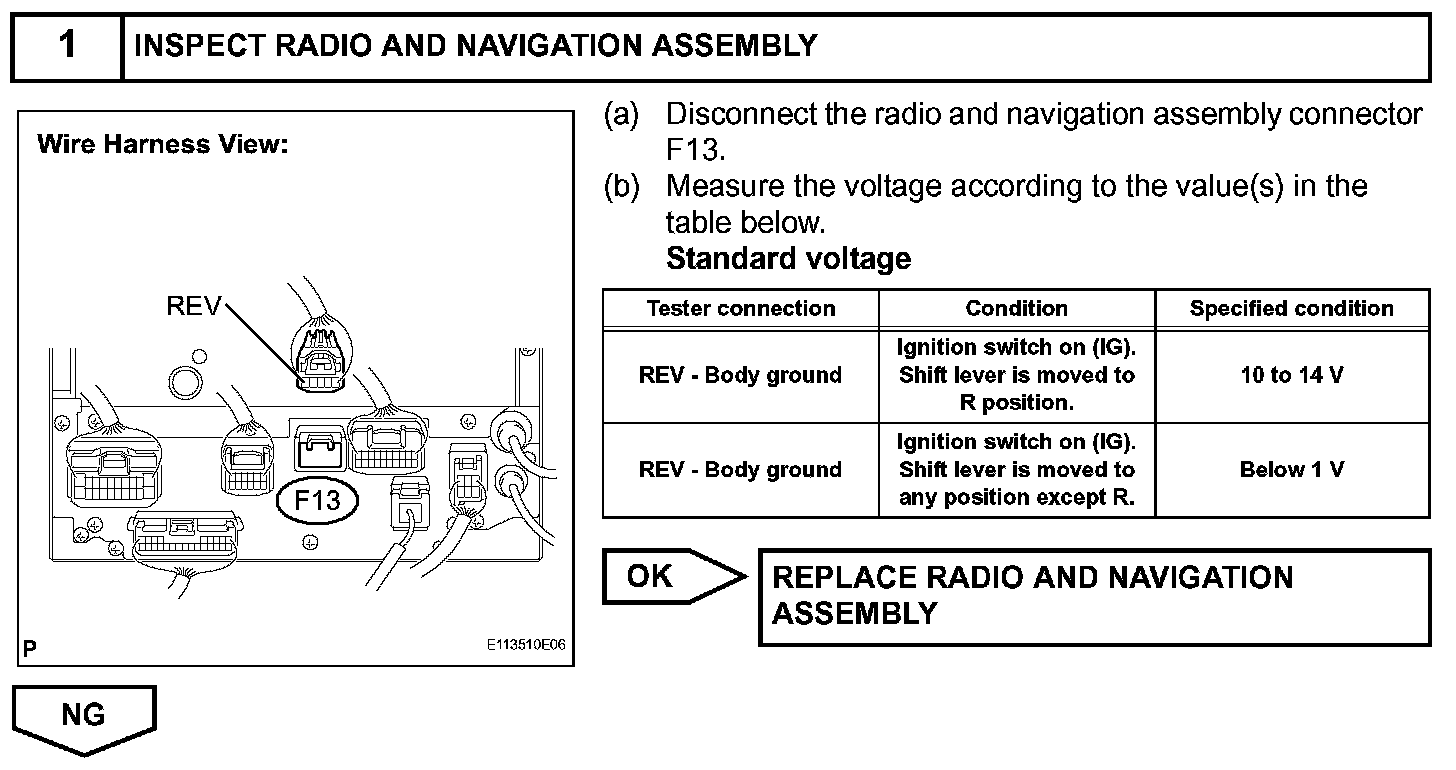 1 INSPECT RADIO AND NAVIGATION ASSEMBLY

Wire Harness View:

REV

F13

P

E113510E06

(a) Disconnect the radio and navigation assembly connector F13.

(b) Measure the voltage according to the value(s) in the table below.

Standard voltage

| Tester connection | Condition | Specified condition |
|---|---|---|
| REV - Body ground | Ignition switch on (IG). Shift lever is moved to R position. | 10 to 14 V |
| REV - Body ground | Ignition switch on (IG). Shift lever is moved to any position except R. | Below 1 V |

OK

REPLACE RADIO AND NAVIGATION ASSEMBLY

NG