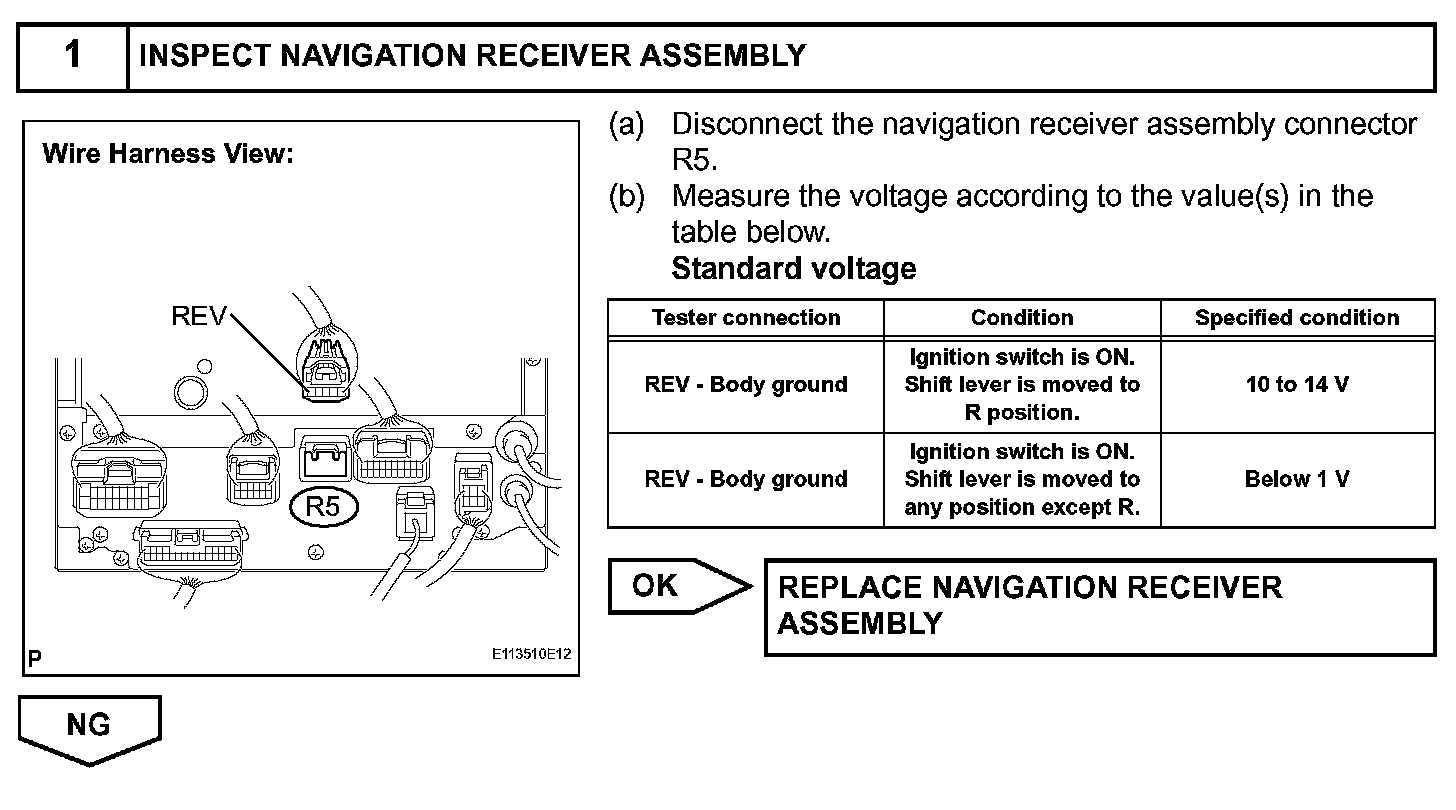 1 INSPECT NAVIGATION RECEIVER ASSEMBLY

Wire Harness View:

REV

R5

P

E113510E12

(a) Disconnect the navigation receiver assembly connector R5.

(b) Measure the voltage according to the value(s) in the table below.

Standard voltage

| Tester connection | Condition | Specified condition |
|---|---|---|
| REV - Body ground | Ignition switch is ON. Shift lever is moved to R position. | 10 to 14 V |
| REV - Body ground | Ignition switch is ON. Shift lever is moved to any position except R. | Below 1 V |

OK

REPLACE NAVIGATION RECEIVER ASSEMBLY

NG