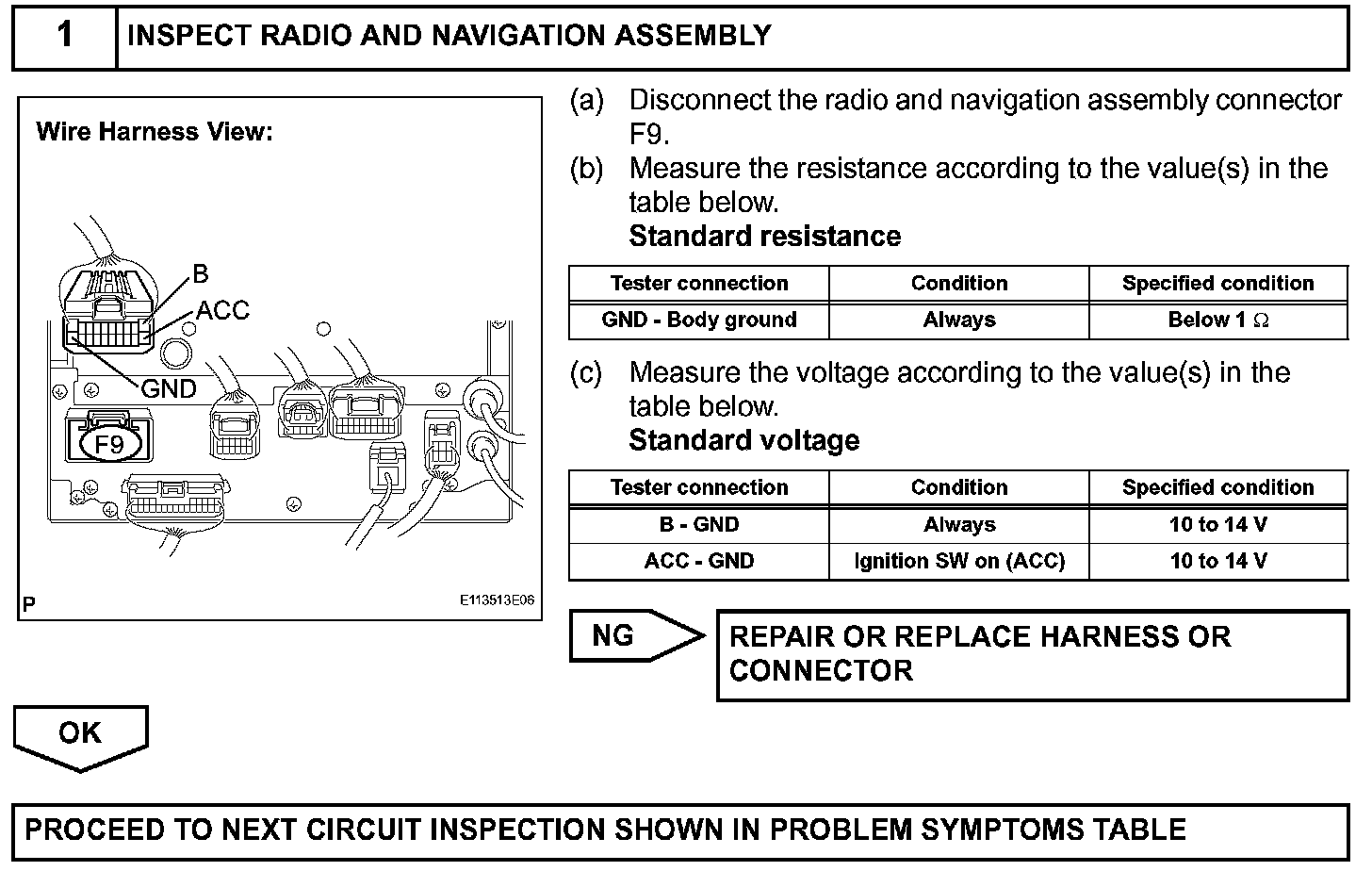 1 INSPECT RADIO AND NAVIGATION ASSEMBLY

Wire Harness View:

B
ACC
GND
F9

P
E113513E06

(a) Disconnect the radio and navigation assembly connector F9.
(b) Measure the resistance according to the value(s) in the table below.
Standard resistance

| Tester connection | Condition | Specified condition |
|---|---|---|
| GND - Body ground | Always | Below 1 $\Omega$ |

(c) Measure the voltage according to the value(s) in the table below.
Standard voltage

| Tester connection | Condition | Specified condition |
|---|---|---|
| B - GND | Always | 10 to 14 V |
| ACC - GND | Ignition SW on (ACC) | 10 to 14 V |

NG
REPAIR OR REPLACE HARNESS OR CONNECTOR

OK

PROCEED TO NEXT CIRCUIT INSPECTION SHOWN IN PROBLEM SYMPTOMS TABLE