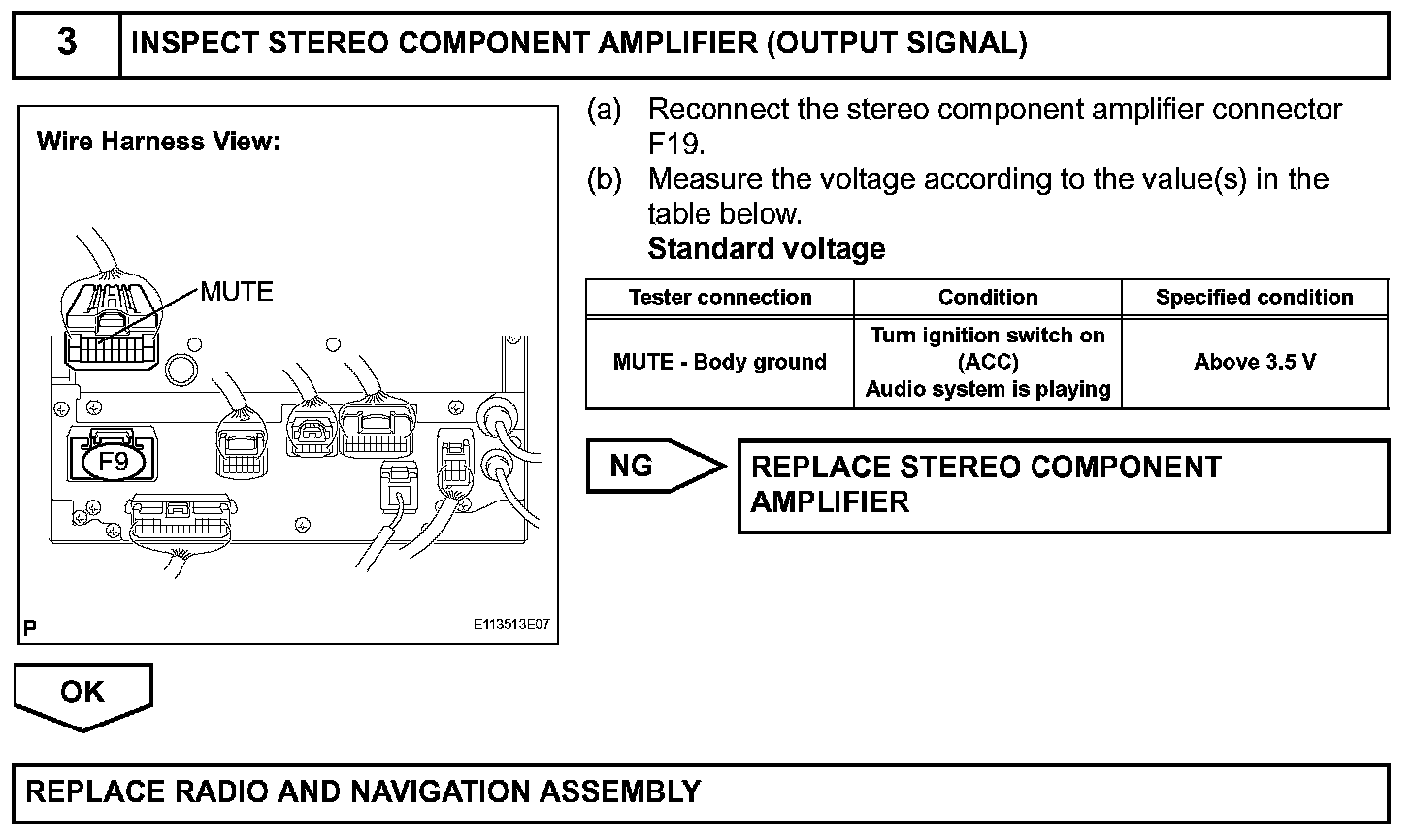 3 INSPECT STEREO COMPONENT AMPLIFIER (OUTPUT SIGNAL)

Wire Harness View:

MUTE

F9

P E113513E07

(a) Reconnect the stereo component amplifier connector F19.

(b) Measure the voltage according to the value(s) in the table below.

Standard voltage

| Tester connection | Condition | Specified condition |
|---|---|---|
| MUTE - Body ground | Turn ignition switch on (ACC) Audio system is playing | Above 3.5 V |

NG

REPLACE STEREO COMPONENT AMPLIFIER

OK

REPLACE RADIO AND NAVIGATION ASSEMBLY