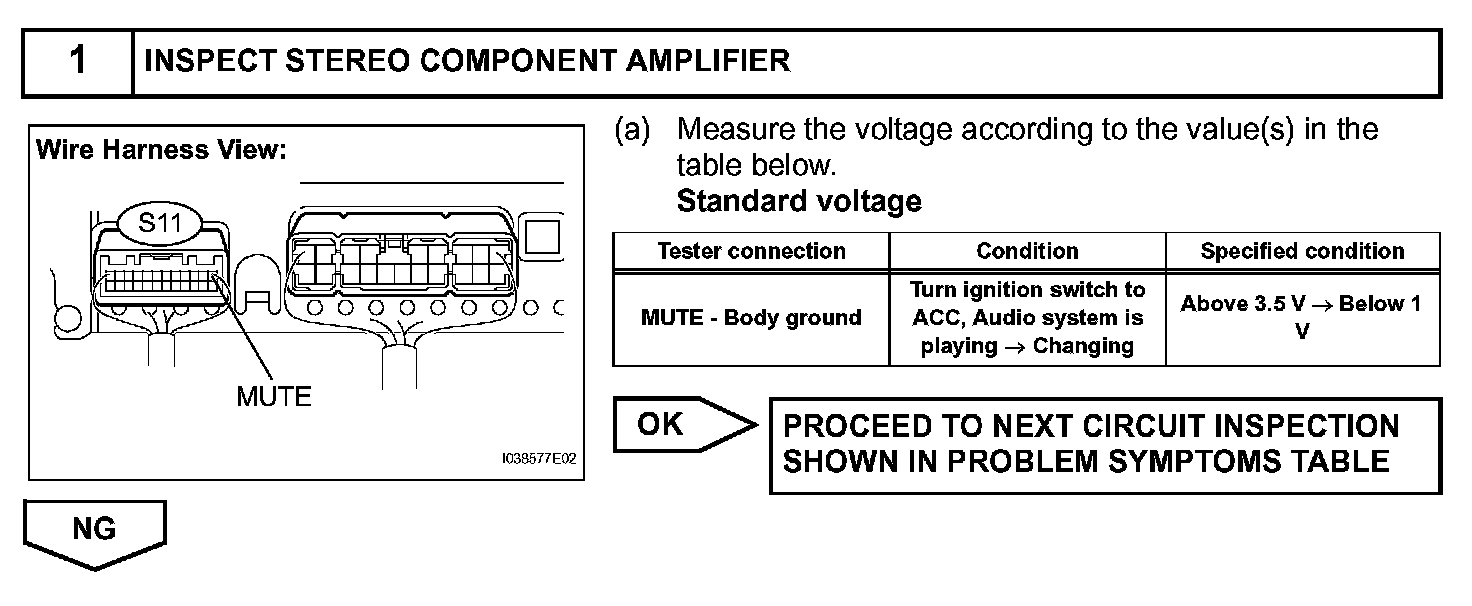 1 INSPECT STEREO COMPONENT AMPLIFIER

Wire Harness View:

S11

MUTE

I038577E02

(a) Measure the voltage according to the value(s) in the table below.

Standard voltage

| Tester connection | Condition | Specified condition |
|---|---|---|
| MUTE - Body ground | Turn ignition switch to ACC, Audio system is playing → Changing | Above 3.5 V → Below 1 V |

OK

PROCEED TO NEXT CIRCUIT INSPECTION SHOWN IN PROBLEM SYMPTOMS TABLE

NG