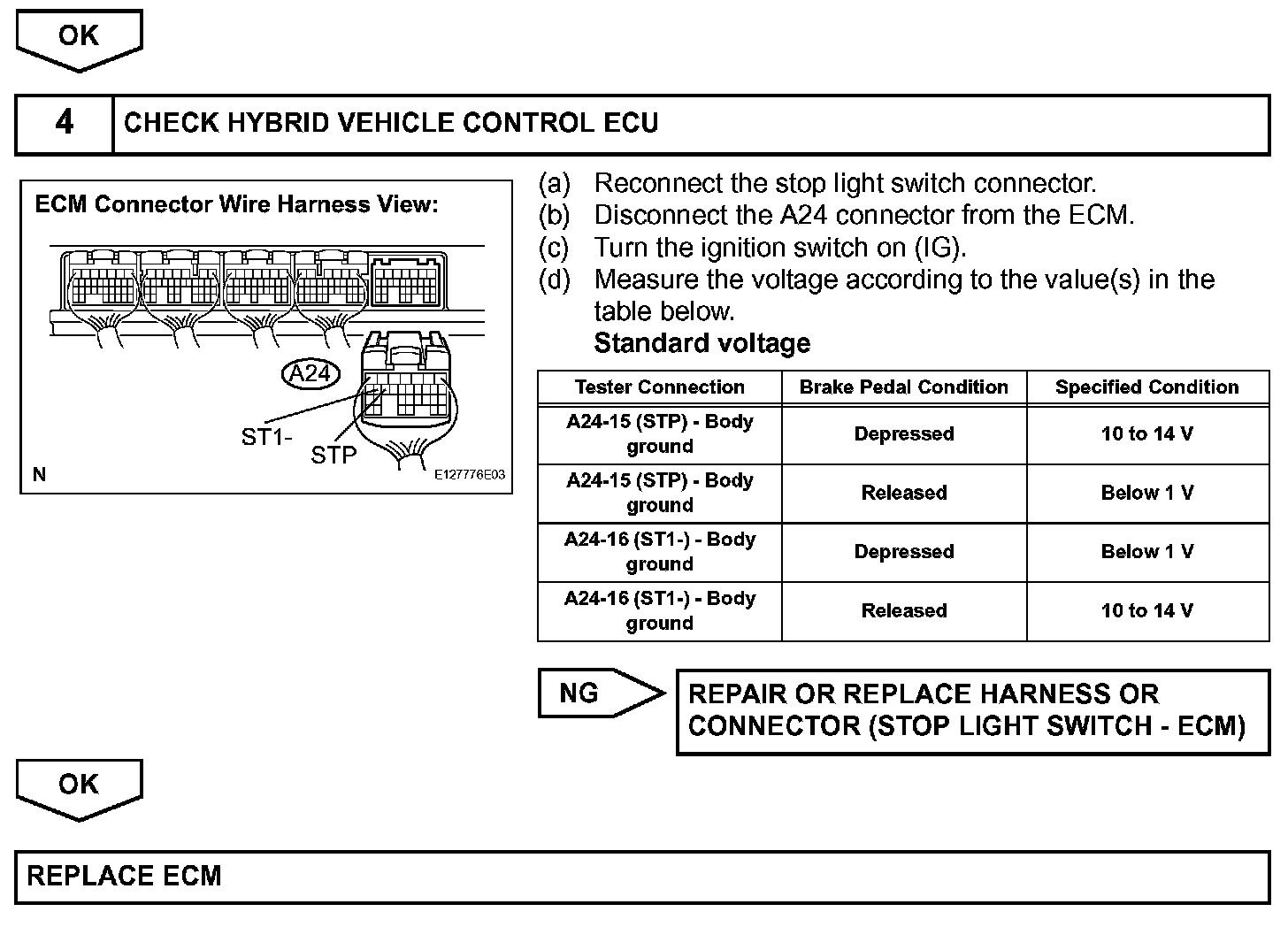 OK

4 CHECK HYBRID VEHICLE CONTROL ECU

ECM Connector Wire Harness View:

A24

ST1-

STP

N

E127776E03

(a) Reconnect the stop light switch connector.
(b) Disconnect the A24 connector from the ECM.
(c) Turn the ignition switch on (IG).
(d) Measure the voltage according to the value(s) in the table below.
Standard voltage

| Tester Connection | Brake Pedal Condition | Specified Condition |
|---|---|---|
| A24-15 (STP) - Body ground | Depressed | 10 to 14 V |
| A24-15 (STP) - Body ground | Released | Below 1 V |
| A24-16 (ST1-) - Body ground | Depressed | Below 1 V |
| A24-16 (ST1-) - Body ground | Released | 10 to 14 V |

NG

REPAIR OR REPLACE HARNESS OR CONNECTOR (STOP LIGHT SWITCH - ECM)

OK

REPLACE ECM