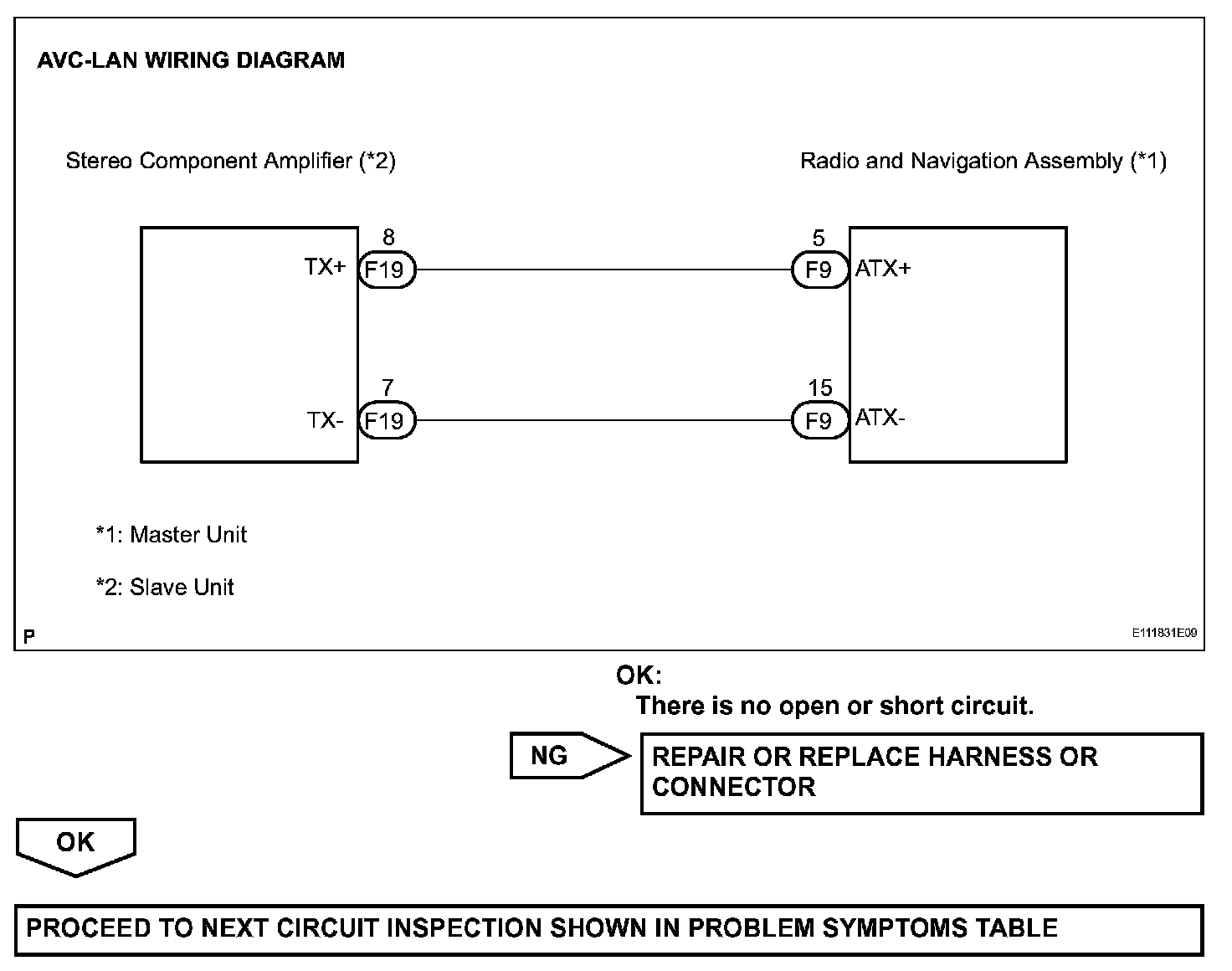 AVC-LAN WIRING DIAGRAM

Stereo Component Amplifier (*2)

Radio and Navigation Assembly (*1)

8
TX+ F19

5
F9 ATX+

7
TX- F19

15
F9 ATX-

*1: Master Unit

*2: Slave Unit

P

E111831E09

OK:
There is no open or short circuit.

NG

REPAIR OR REPLACE HARNESS OR CONNECTOR

OK

PROCEED TO NEXT CIRCUIT INSPECTION SHOWN IN PROBLEM SYMPTOMS TABLE