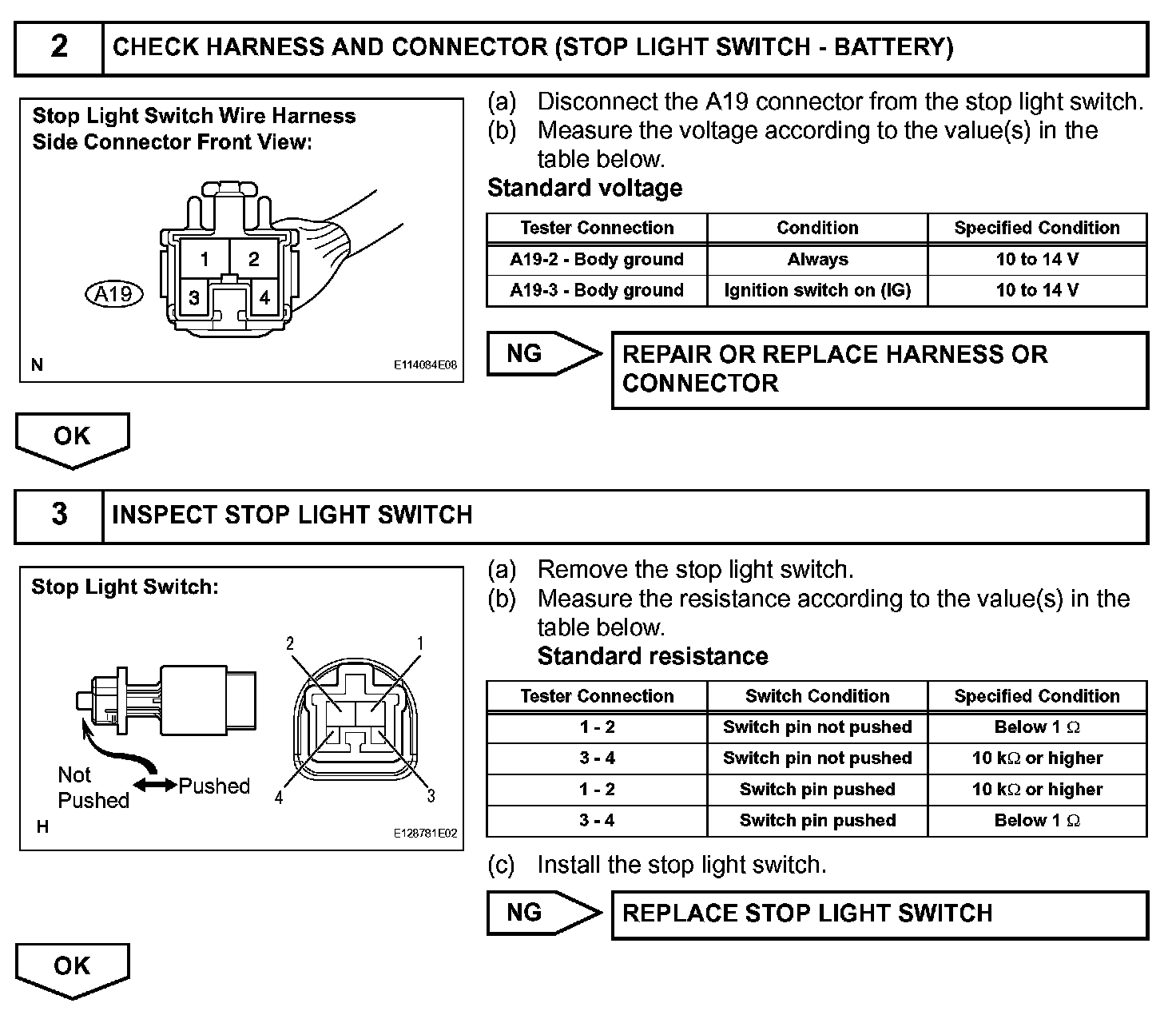 2 CHECK HARNESS AND CONNECTOR (STOP LIGHT SWITCH - BATTERY)

Stop Light Switch Wire Harness Side Connector Front View:

1 2
3 4
A19

N E114084E08

(a) Disconnect the A19 connector from the stop light switch.
(b) Measure the voltage according to the value(s) in the table below.

Standard voltage

| Tester Connection | Condition | Specified Condition |
|---|---|---|
| A19-2 - Body ground | Always | 10 to 14 V |
| A19-3 - Body ground | Ignition switch on (IG) | 10 to 14 V |

NG REPAIR OR REPLACE HARNESS OR CONNECTOR

OK

3 INSPECT STOP LIGHT SWITCH

Stop Light Switch:

2 1
4 3
Not Pushed Pushed

H E128781E02

(a) Remove the stop light switch.
(b) Measure the resistance according to the value(s) in the table below.

Standard resistance

| Tester Connection | Switch Condition | Specified Condition |
|---|---|---|
| 1 - 2 | Switch pin not pushed | Below 1 $\Omega$ |
| 3 - 4 | Switch pin not pushed | 10 k$\Omega$ or higher |
| 1 - 2 | Switch pin pushed | 10 k$\Omega$ or higher |
| 3 - 4 | Switch pin pushed | Below 1 $\Omega$ |

(c) Install the stop light switch.

NG REPLACE STOP LIGHT SWITCH

OK