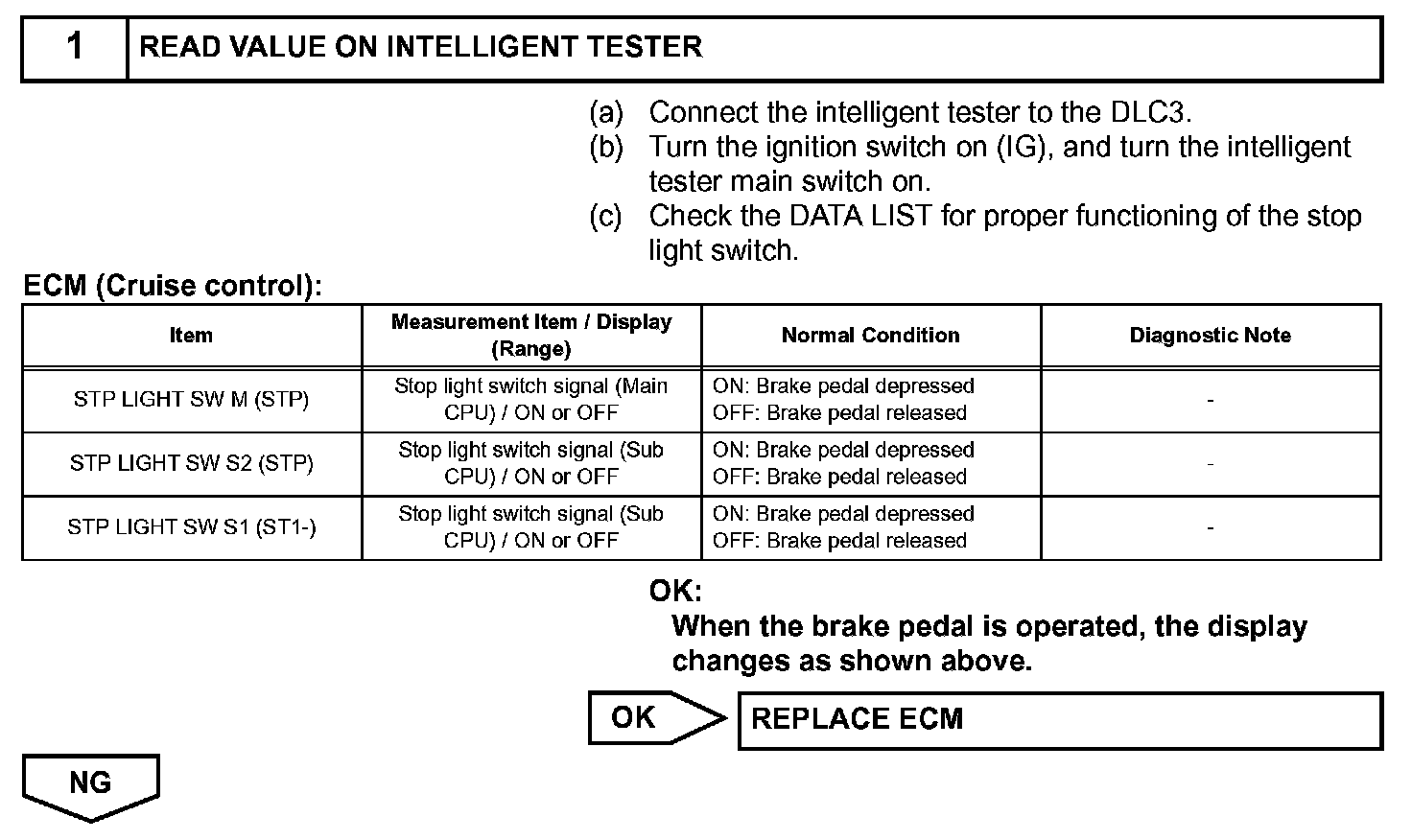 1 READ VALUE ON INTELLIGENT TESTER

(a) Connect the intelligent tester to the DLC3.
(b) Turn the ignition switch on (IG), and turn the intelligent tester main switch on.
(c) Check the DATA LIST for proper functioning of the stop light switch.

ECM (Cruise control):

| Item | Measurement Item / Display (Range) | Normal Condition | Diagnostic Note |
|---|---|---|---|
| STP LIGHT SW M (STP) | Stop light switch signal (Main CPU) / ON or OFF | ON: Brake pedal depressed OFF: Brake pedal released | - |
| STP LIGHT SW S2 (STP) | Stop light switch signal (Sub CPU) / ON or OFF | ON: Brake pedal depressed OFF: Brake pedal released | - |
| STP LIGHT SW S1 (ST1-) | Stop light switch signal (Sub CPU) / ON or OFF | ON: Brake pedal depressed OFF: Brake pedal released | - |

OK:
When the brake pedal is operated, the display changes as shown above.

OK

REPLACE ECM

NG