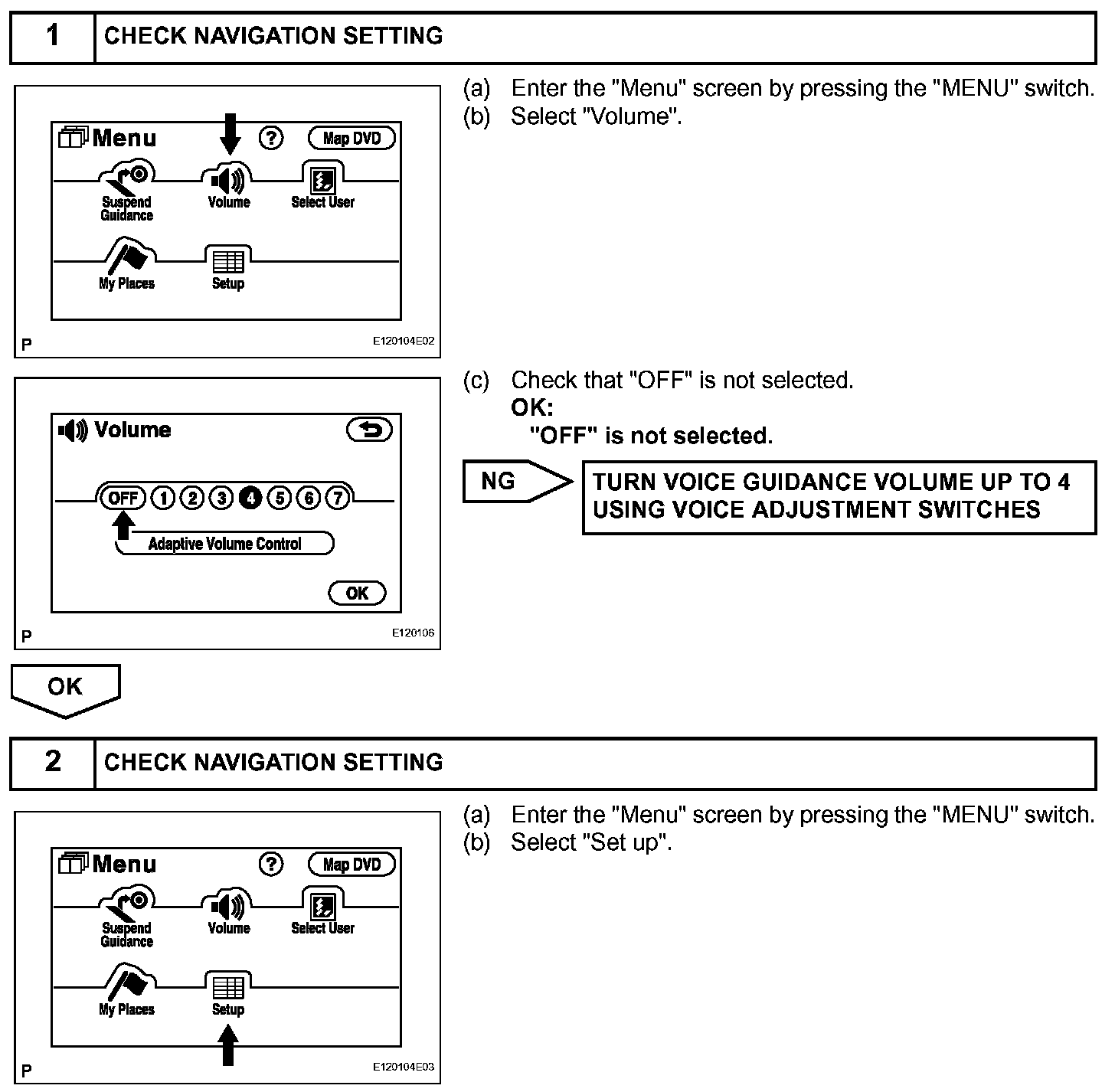 1 CHECK NAVIGATION SETTING

Menu
?
Map DVD
Suspend Guidance
Volume
Select User
My Places
Setup
P
E120104E02

(a) Enter the "Menu" screen by pressing the "MENU" switch.
(b) Select "Volume".

Volume
OFF 1 2 3 4 5 6 7
Adaptive Volume Control
OK
P
E120106

(c) Check that "OFF" is not selected.
OK:
"OFF" is not selected.

NG

TURN VOICE GUIDANCE VOLUME UP TO 4 USING VOICE ADJUSTMENT SWITCHES

OK

2 CHECK NAVIGATION SETTING

Menu
?
Map DVD
Suspend Guidance
Volume
Select User
My Places
Setup
P
E120104E03

(a) Enter the "Menu" screen by pressing the "MENU" switch.
(b) Select "Set up".