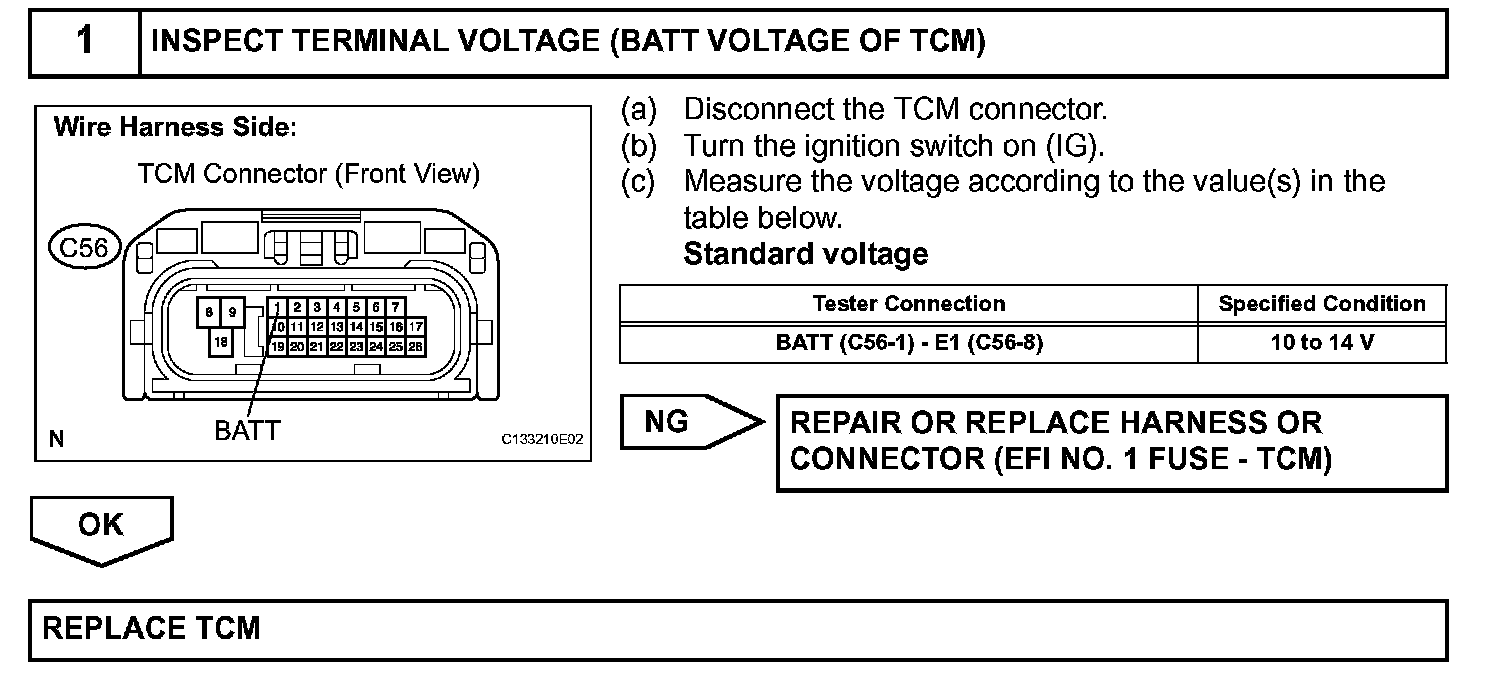 1 INSPECT TERMINAL VOLTAGE (BATT VOLTAGE OF TCM)

Wire Harness Side:

TCM Connector (Front View)

C56

8 9 1 2 3 4 5 6 7
10 11 12 13 14 15 16 17
18 19 20 21 22 23 24 25 26

BATT

N C133210E02

(a) Disconnect the TCM connector.
(b) Turn the ignition switch on (IG).
(c) Measure the voltage according to the value(s) in the table below.

Standard voltage

| Tester Connection | Specified Condition |
|---|---|
| BATT (C56-1) - E1 (C56-8) | 10 to 14 V |

NG

REPAIR OR REPLACE HARNESS OR CONNECTOR (EFI NO. 1 FUSE - TCM)

OK

REPLACE TCM