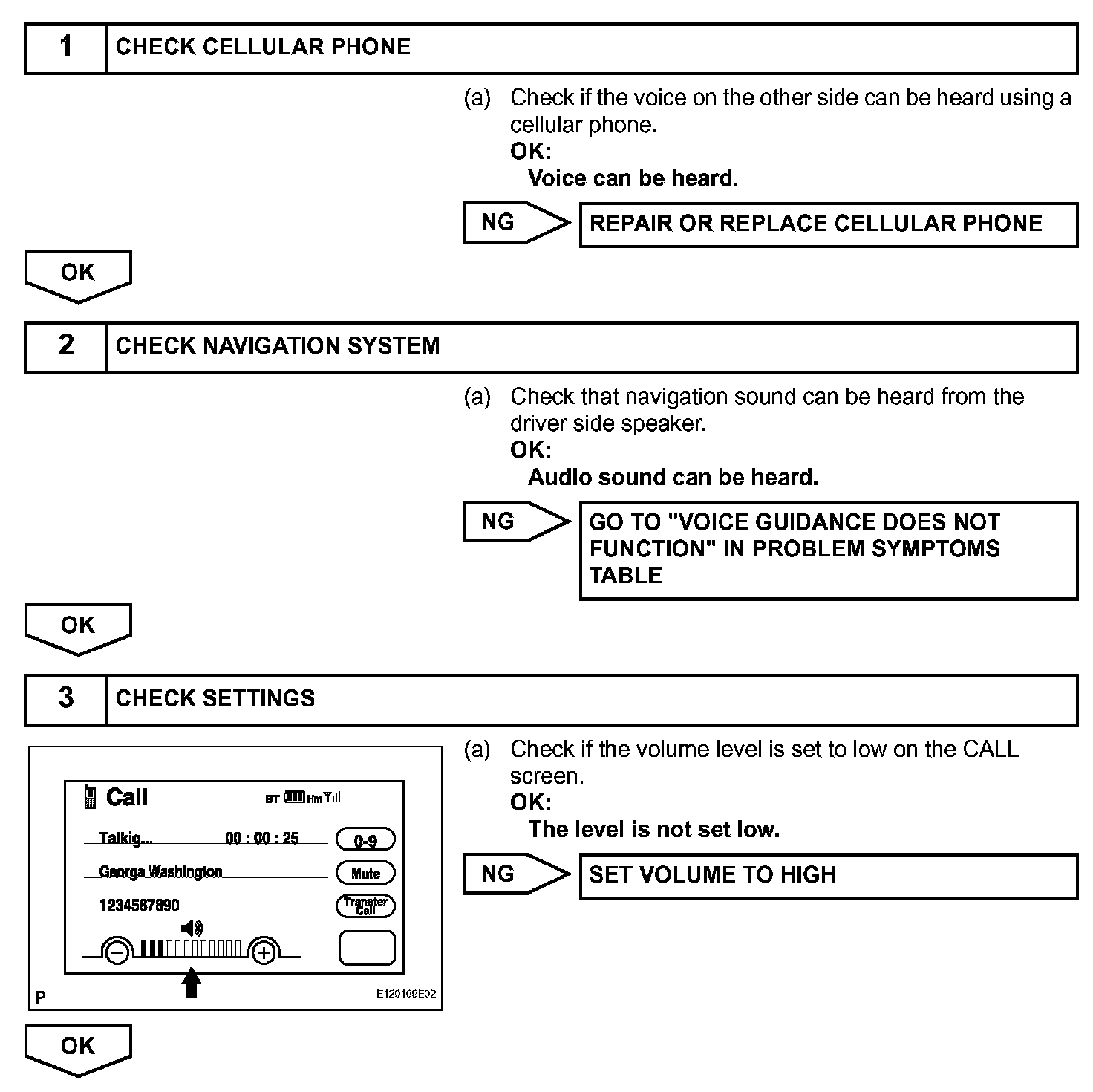 1 CHECK CELLULAR PHONE

(a) Check if the voice on the other side can be heard using a cellular phone.
OK:
Voice can be heard.

NG REPAIR OR REPLACE CELLULAR PHONE

OK

2 CHECK NAVIGATION SYSTEM

(a) Check that navigation sound can be heard from the driver side speaker.
OK:
Audio sound can be heard.

NG GO TO "VOICE GUIDANCE DOES NOT FUNCTION" IN PROBLEM SYMPTOMS TABLE

OK

3 CHECK SETTINGS

Call BT Hm
Talkig... 00 : 00 : 25 0-9
Georga Washington Mute
1234567890 Transfer Call
P E120109E02

(a) Check if the volume level is set to low on the CALL screen.
OK:
The level is not set low.

NG SET VOLUME TO HIGH

OK