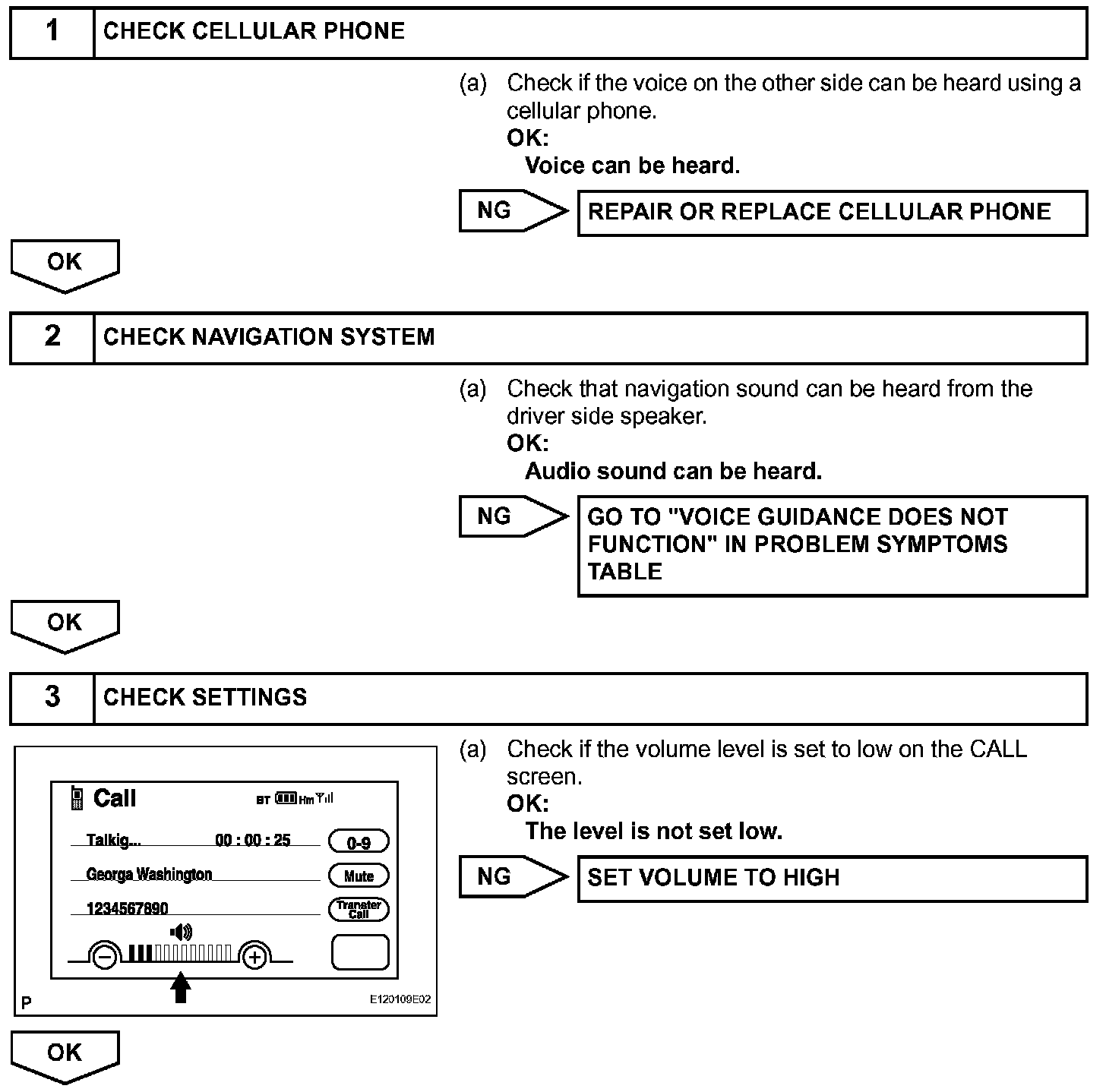 1 CHECK CELLULAR PHONE

(a) Check if the voice on the other side can be heard using a cellular phone.
OK:
Voice can be heard.

NG REPAIR OR REPLACE CELLULAR PHONE

OK

2 CHECK NAVIGATION SYSTEM

(a) Check that navigation sound can be heard from the driver side speaker.
OK:
Audio sound can be heard.

NG GO TO "VOICE GUIDANCE DOES NOT FUNCTION" IN PROBLEM SYMPTOMS TABLE

OK

3 CHECK SETTINGS

Call BT Hm
Talkig... 00 : 00 : 25 0-9
Georga Washington Mute
1234567890 Transfer Call
P E120109E02

(a) Check if the volume level is set to low on the CALL screen.
OK:
The level is not set low.

NG SET VOLUME TO HIGH

OK