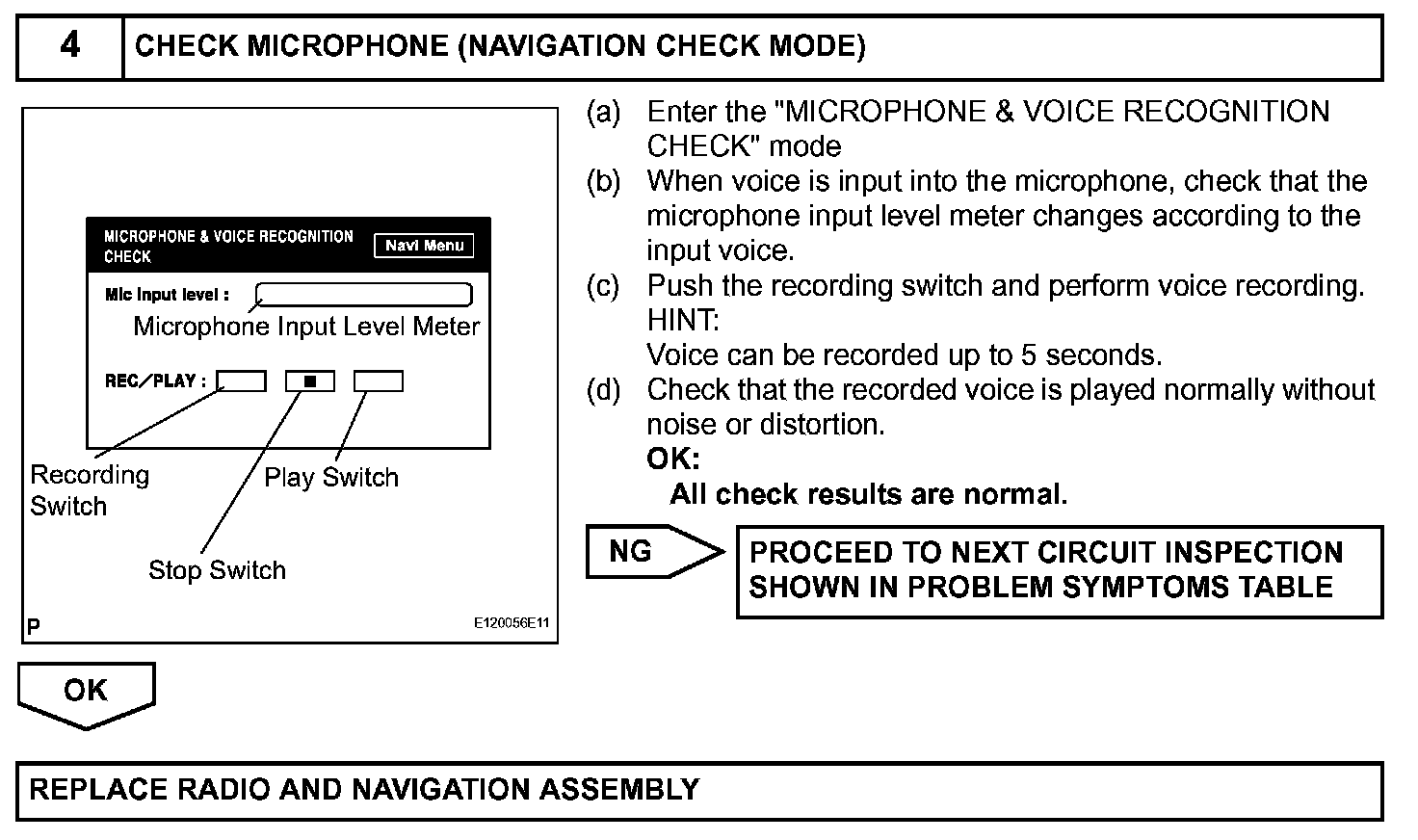 4 CHECK MICROPHONE (NAVIGATION CHECK MODE)

MICROPHONE & VOICE RECOGNITION CHECK

Navi Menu

Mic input level :

Microphone Input Level Meter

REC／PLAY :

Recording Switch

Play Switch

Stop Switch

P

E120056E11

(a) Enter the "MICROPHONE & VOICE RECOGNITION CHECK" mode

(b) When voice is input into the microphone, check that the microphone input level meter changes according to the input voice.

(c) Push the recording switch and perform voice recording.
HINT:
Voice can be recorded up to 5 seconds.

(d) Check that the recorded voice is played normally without noise or distortion.
OK:
All check results are normal.

NG

PROCEED TO NEXT CIRCUIT INSPECTION SHOWN IN PROBLEM SYMPTOMS TABLE

OK

REPLACE RADIO AND NAVIGATION ASSEMBLY