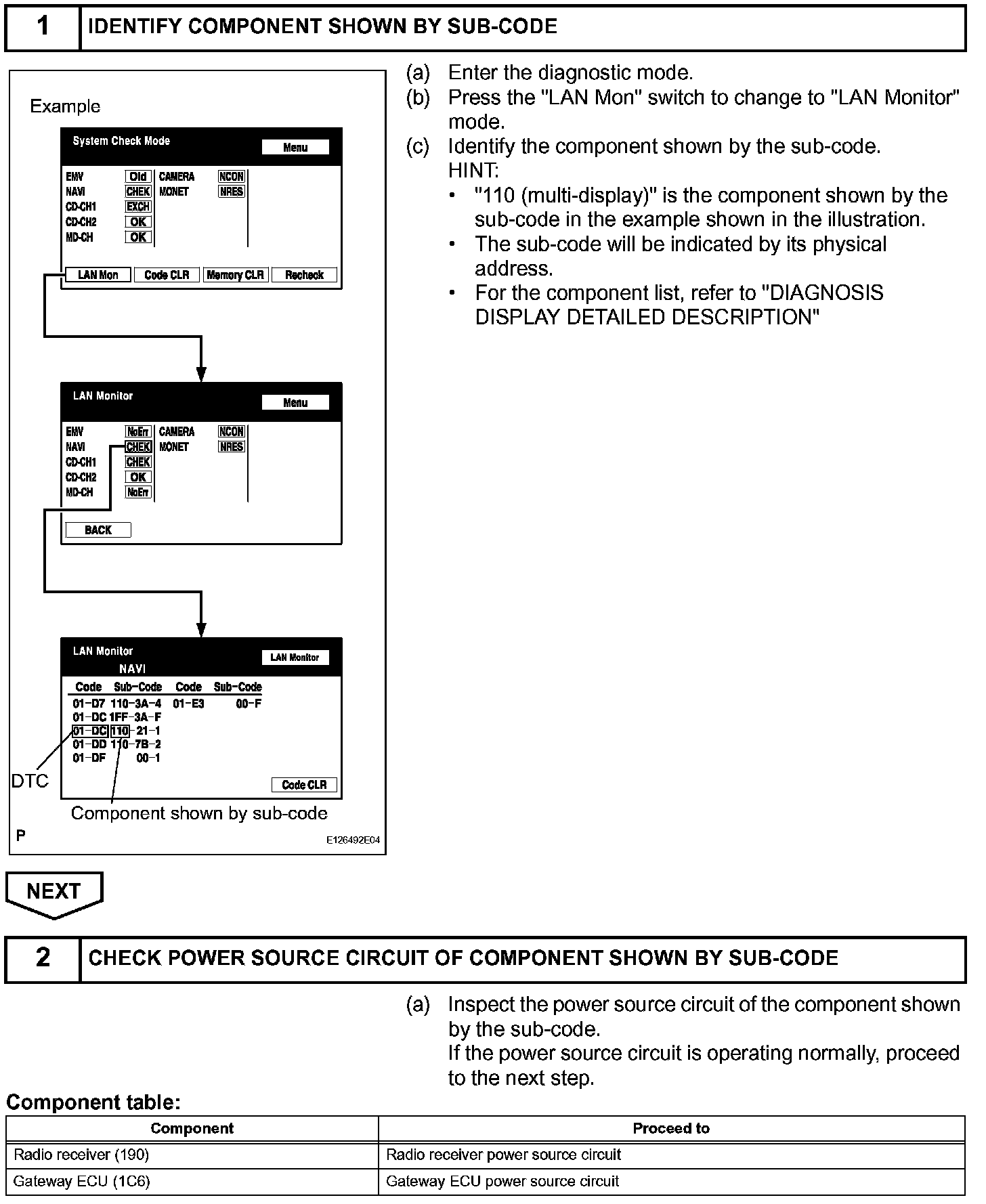 1 IDENTIFY COMPONENT SHOWN BY SUB-CODE

Example

System Check Mode
Menu
EMV Old
NAVI CHEK
CD-CH1 EXCH
CD-CH2 OK
MD-CH OK
CAMERA NCON
MONET NRES
LAN Mon
Code CLR
Memory CLR
Recheck

LAN Monitor
Menu
EMV NoErr
NAVI CHEK
CD-CH1 CHEK
CD-CH2 OK
MD-CH NoErr
CAMERA NCON
MONET NRES
BACK

LAN Monitor
NAVI
LAN Monitor

| Code | Sub-Code | Code | Sub-Code |
|---|---|---|---|
| 01-D7 | 110-3A-4 | 01-E3 | 00-F |
| 01-DC | 1FF-3A-F | | |
| 01-DC | 110-21-1 | | |
| 01-DD | 110-7B-2 | | |
| 01-DF | 00-1 | | |

Code CLR
DTC
Component shown by sub-code
P
E126492E04

(a) Enter the diagnostic mode.
(b) Press the "LAN Mon" switch to change to "LAN Monitor" mode.
(c) Identify the component shown by the sub-code.
HINT:
• "110 (multi-display)" is the component shown by the sub-code in the example shown in the illustration.
• The sub-code will be indicated by its physical address.
• For the component list, refer to "DIAGNOSIS DISPLAY DETAILED DESCRIPTION"

NEXT

2 CHECK POWER SOURCE CIRCUIT OF COMPONENT SHOWN BY SUB-CODE

(a) Inspect the power source circuit of the component shown by the sub-code.
If the power source circuit is operating normally, proceed to the next step.

Component table:

| Component | Proceed to |
|---|---|
| Radio receiver (190) | Radio receiver power source circuit |
| Gateway ECU (1C6) | Gateway ECU power source circuit |