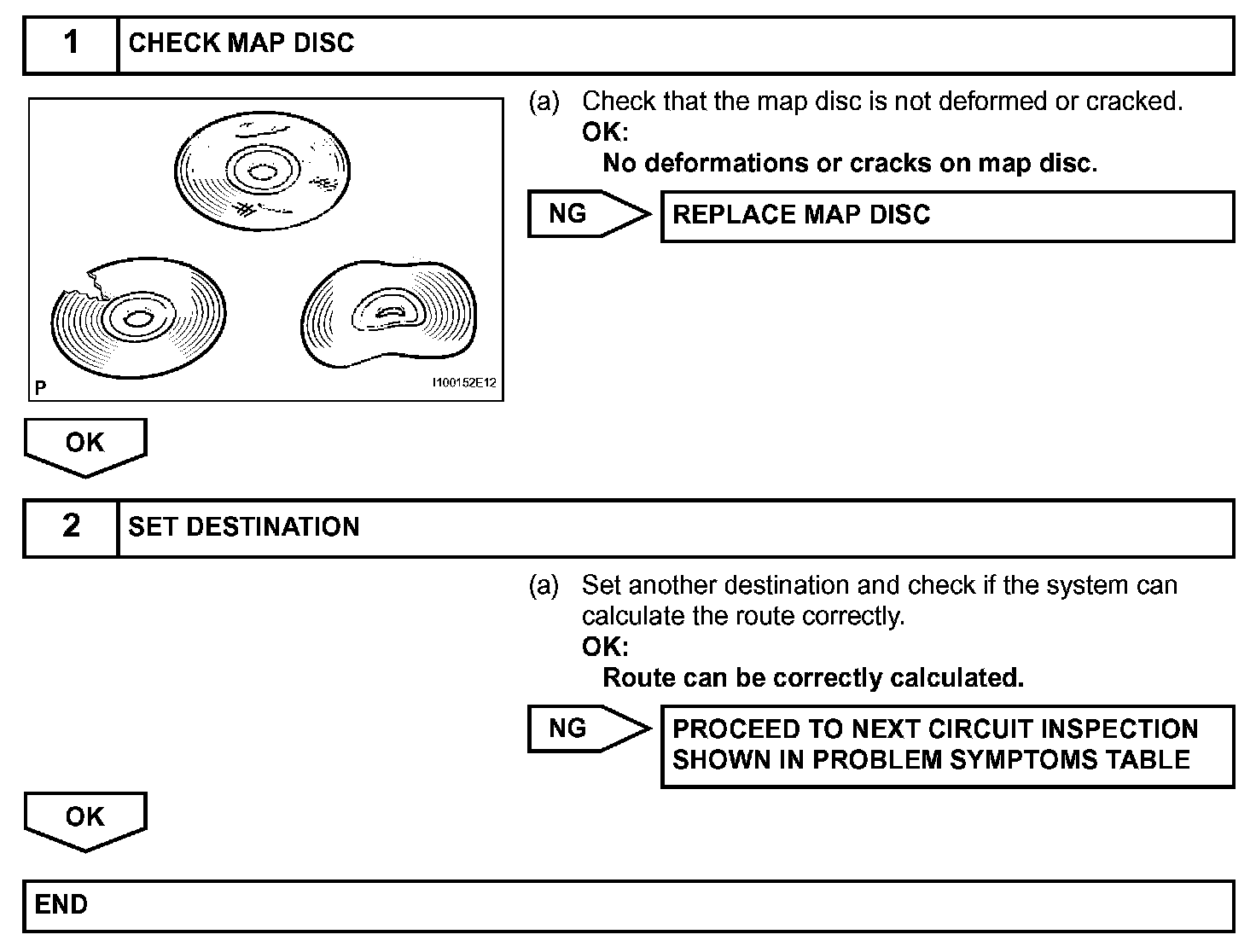 1 CHECK MAP DISC

P

I100152E12

(a) Check that the map disc is not deformed or cracked.
OK:
No deformations or cracks on map disc.

NG REPLACE MAP DISC

OK

2 SET DESTINATION

(a) Set another destination and check if the system can calculate the route correctly.
OK:
Route can be correctly calculated.

NG PROCEED TO NEXT CIRCUIT INSPECTION SHOWN IN PROBLEM SYMPTOMS TABLE

OK

END