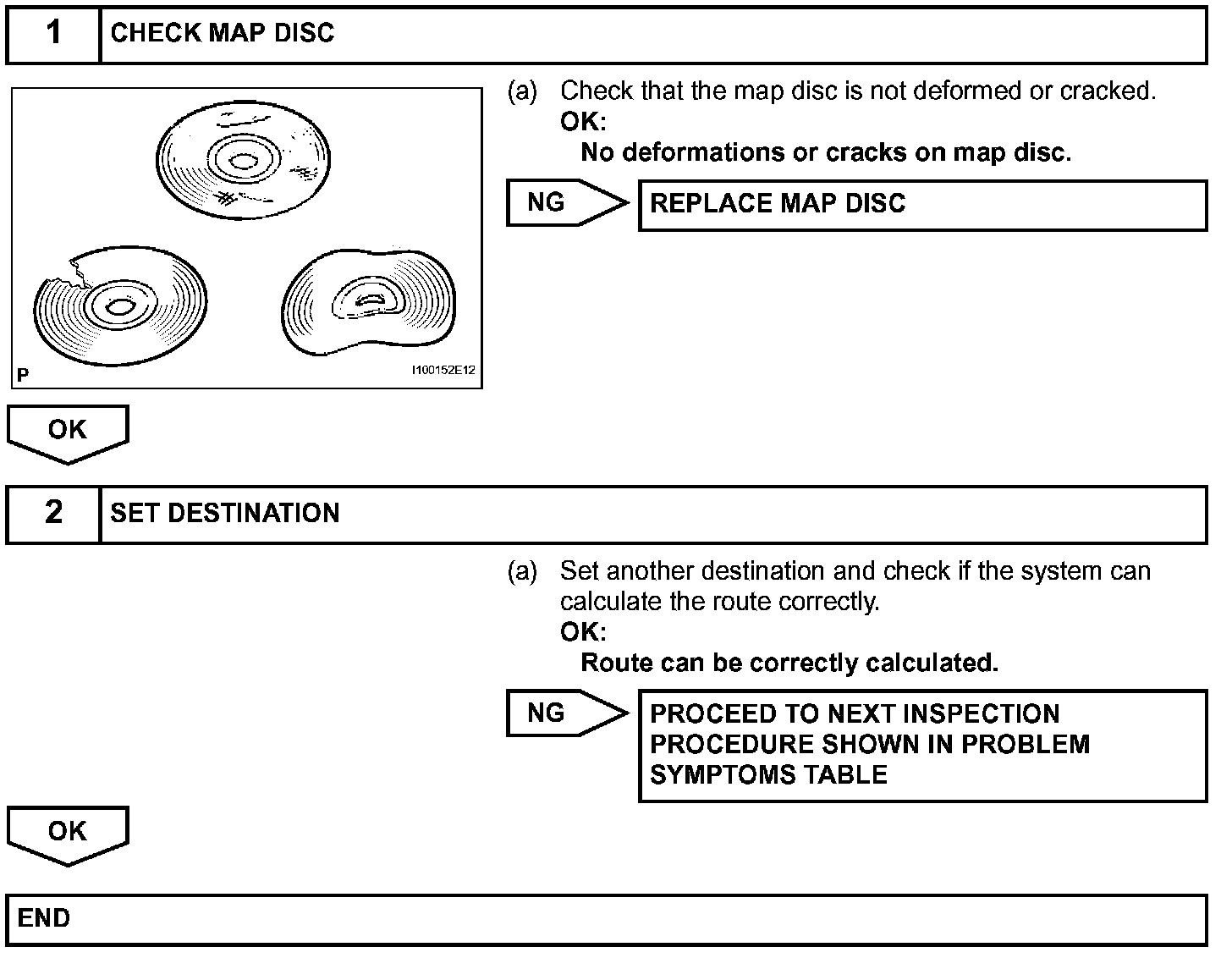 1 CHECK MAP DISC

P

I100152E12

(a) Check that the map disc is not deformed or cracked.
OK:
No deformations or cracks on map disc.

NG

REPLACE MAP DISC

OK

2 SET DESTINATION

(a) Set another destination and check if the system can calculate the route correctly.
OK:
Route can be correctly calculated.

NG

PROCEED TO NEXT INSPECTION PROCEDURE SHOWN IN PROBLEM SYMPTOMS TABLE

OK

END