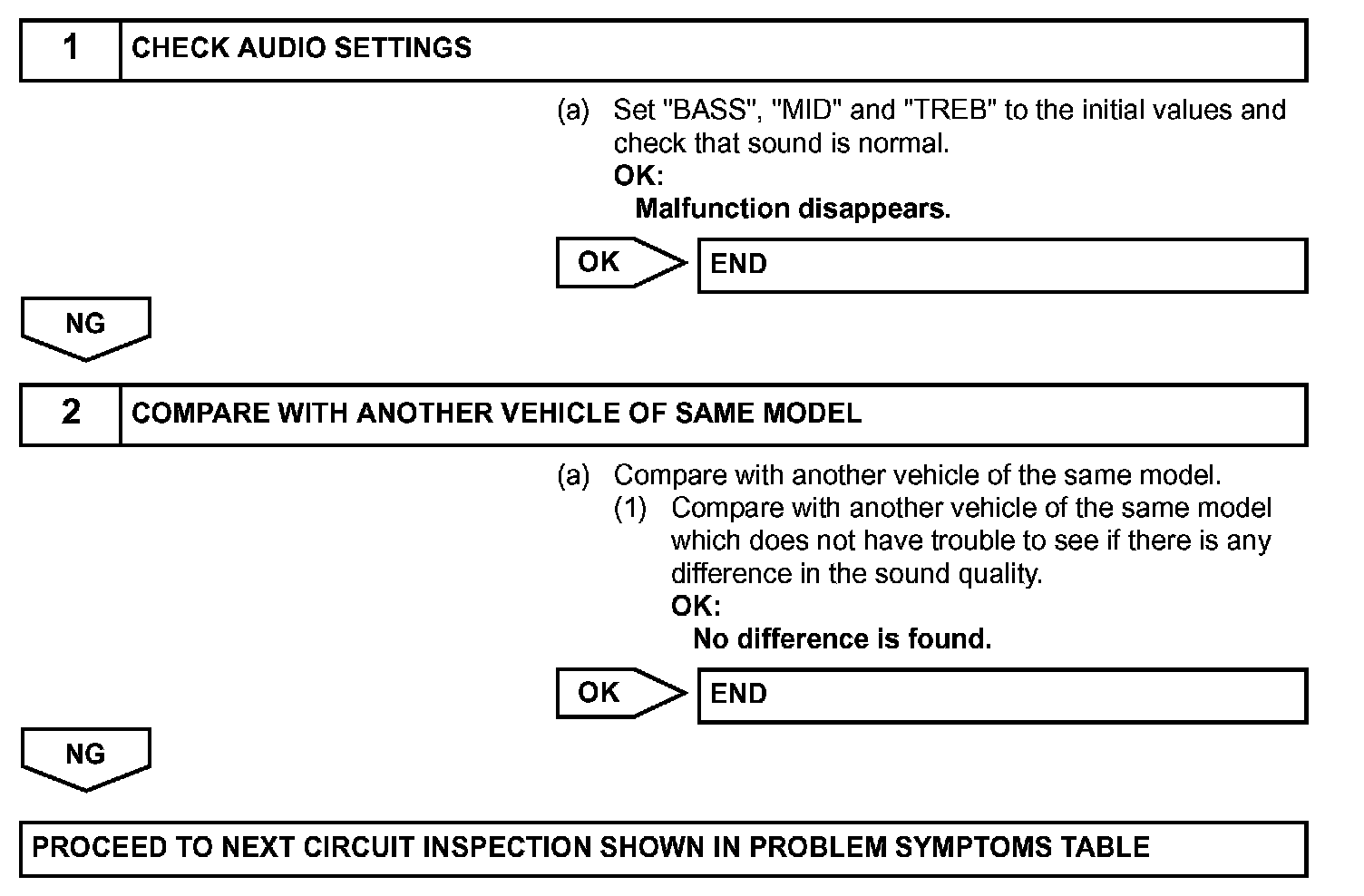 1 CHECK AUDIO SETTINGS

(a) Set "BASS", "MID" and "TREB" to the initial values and check that sound is normal.
OK:
Malfunction disappears.

OK END

NG

2 COMPARE WITH ANOTHER VEHICLE OF SAME MODEL

(a) Compare with another vehicle of the same model.
(1) Compare with another vehicle of the same model which does not have trouble to see if there is any difference in the sound quality.
OK:
No difference is found.

OK END

NG

PROCEED TO NEXT CIRCUIT INSPECTION SHOWN IN PROBLEM SYMPTOMS TABLE