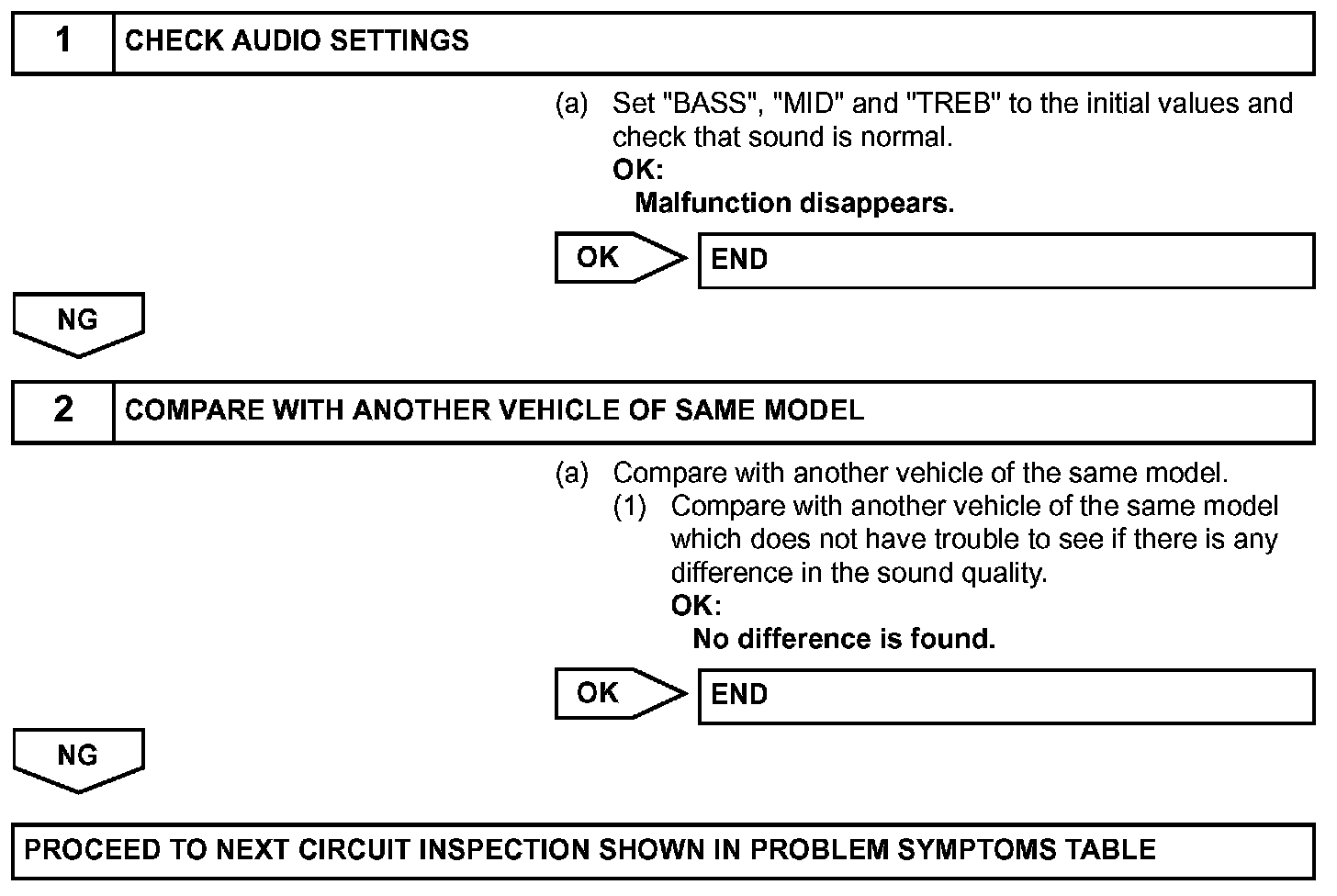 1 CHECK AUDIO SETTINGS

(a) Set "BASS", "MID" and "TREB" to the initial values and check that sound is normal.
OK:
Malfunction disappears.

OK
END

NG

2 COMPARE WITH ANOTHER VEHICLE OF SAME MODEL

(a) Compare with another vehicle of the same model.
(1) Compare with another vehicle of the same model which does not have trouble to see if there is any difference in the sound quality.
OK:
No difference is found.

OK
END

NG

PROCEED TO NEXT CIRCUIT INSPECTION SHOWN IN PROBLEM SYMPTOMS TABLE