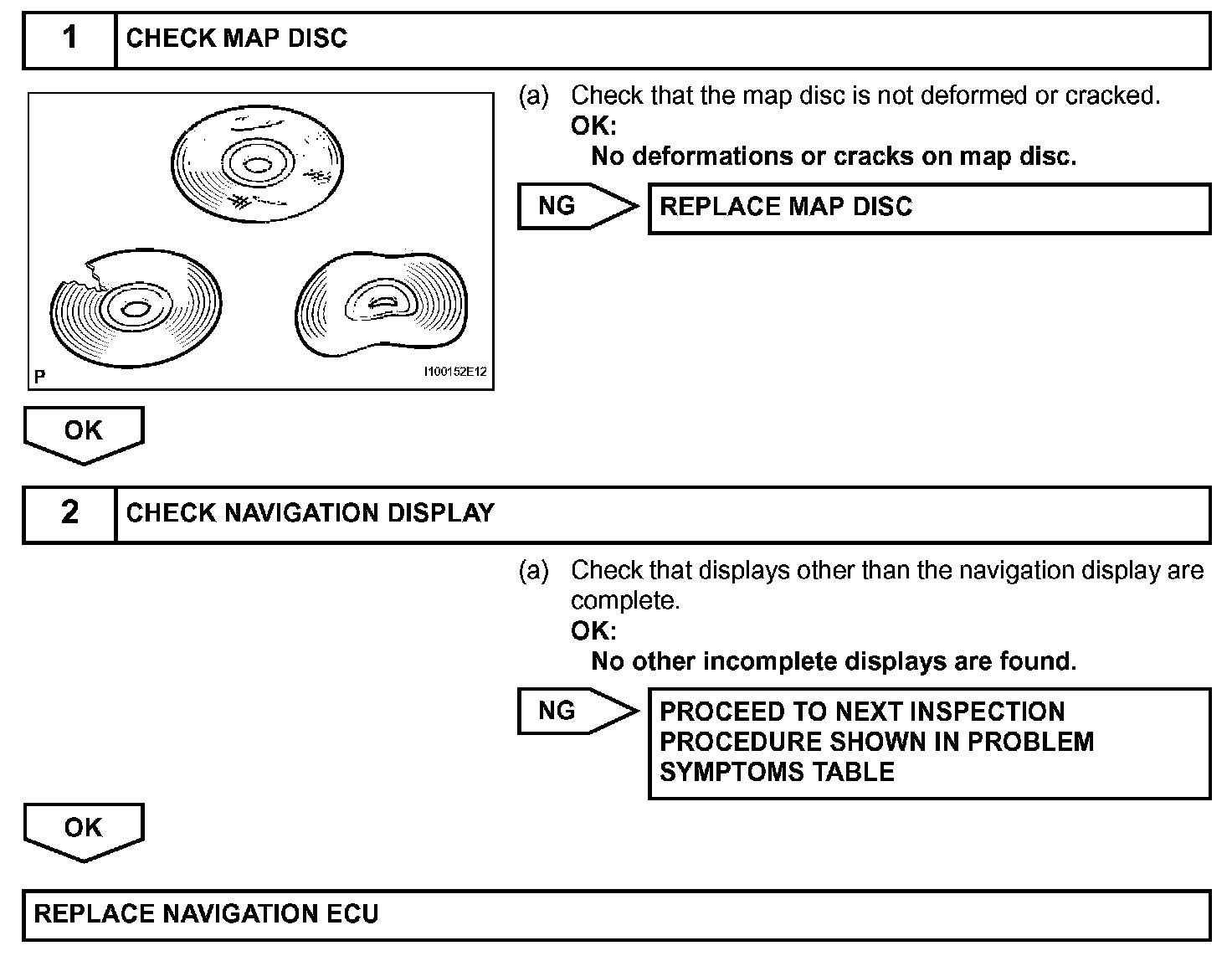 1 CHECK MAP DISC

P

I100152E12

(a) Check that the map disc is not deformed or cracked.
OK:
No deformations or cracks on map disc.

NG

REPLACE MAP DISC

OK

2 CHECK NAVIGATION DISPLAY

(a) Check that displays other than the navigation display are complete.
OK:
No other incomplete displays are found.

NG

PROCEED TO NEXT INSPECTION PROCEDURE SHOWN IN PROBLEM SYMPTOMS TABLE

OK

REPLACE NAVIGATION ECU