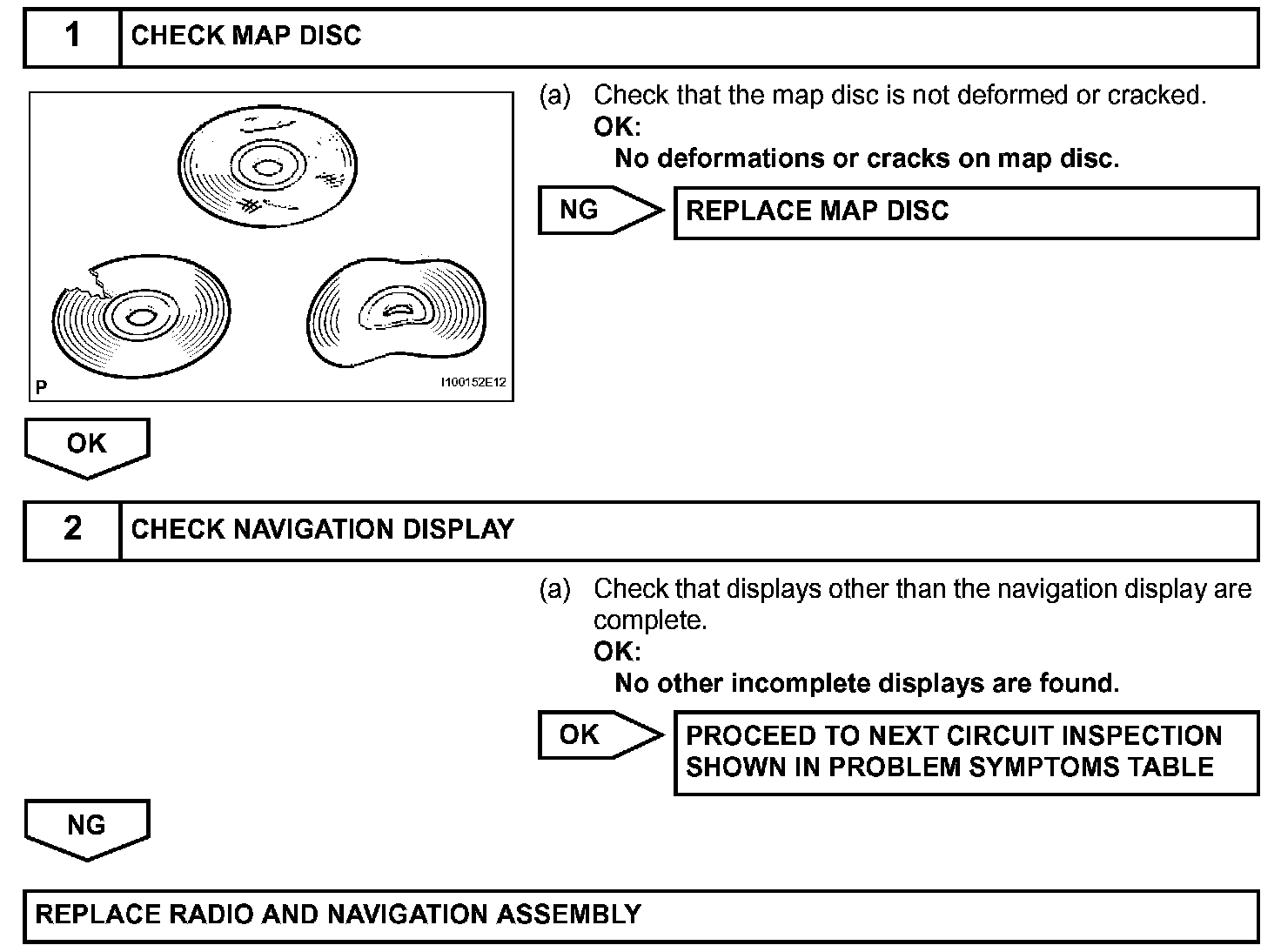 1 CHECK MAP DISC

P

I100152E12

(a) Check that the map disc is not deformed or cracked.
OK:
No deformations or cracks on map disc.

NG

REPLACE MAP DISC

OK

2 CHECK NAVIGATION DISPLAY

(a) Check that displays other than the navigation display are complete.
OK:
No other incomplete displays are found.

OK

PROCEED TO NEXT CIRCUIT INSPECTION SHOWN IN PROBLEM SYMPTOMS TABLE

NG

REPLACE RADIO AND NAVIGATION ASSEMBLY