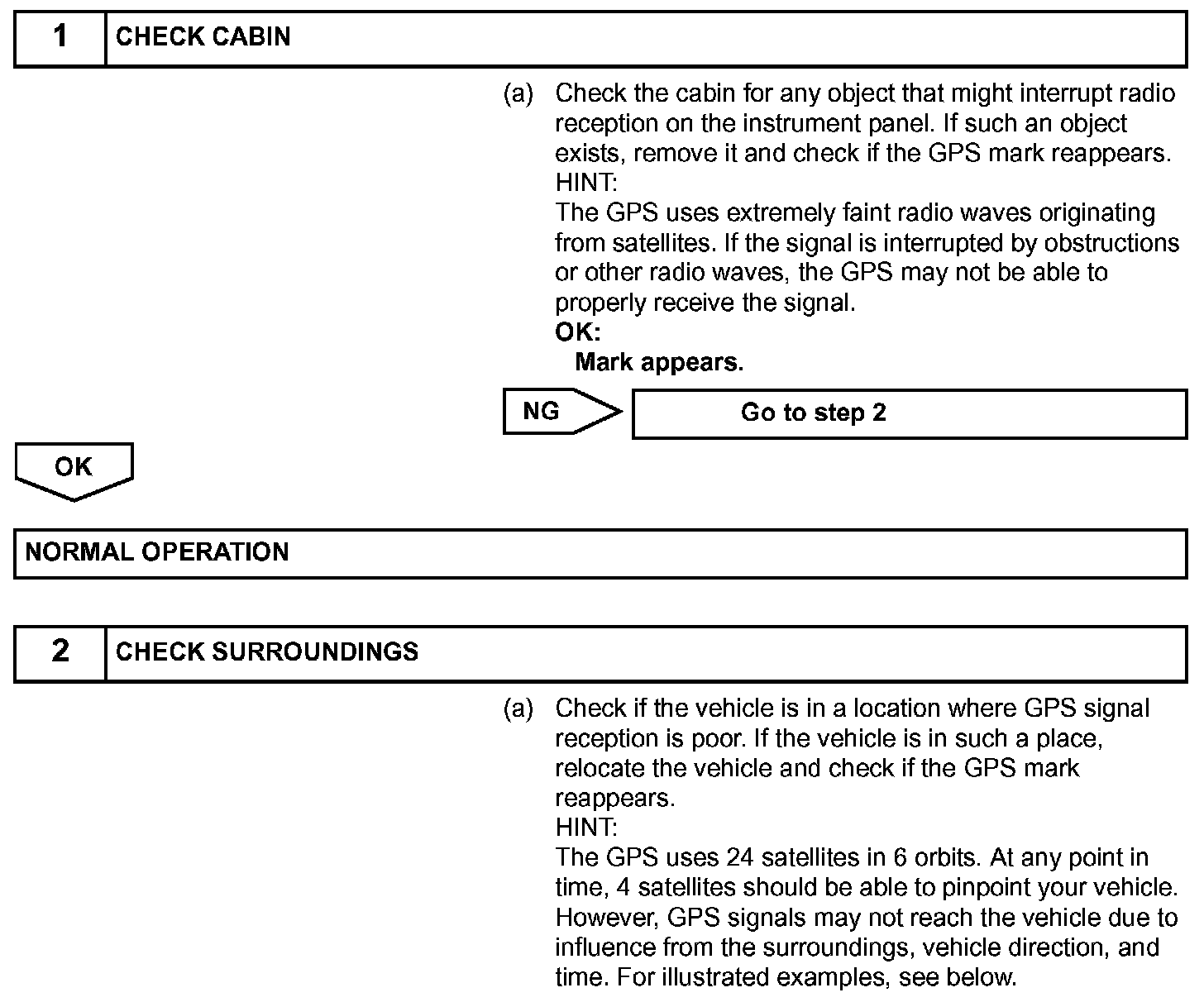 1 CHECK CABIN

(a) Check the cabin for any object that might interrupt radio reception on the instrument panel. If such an object exists, remove it and check if the GPS mark reappears.
HINT:
The GPS uses extremely faint radio waves originating from satellites. If the signal is interrupted by obstructions or other radio waves, the GPS may not be able to properly receive the signal.
OK:
Mark appears.

NG

Go to step 2

OK

NORMAL OPERATION

2 CHECK SURROUNDINGS

(a) Check if the vehicle is in a location where GPS signal reception is poor. If the vehicle is in such a place, relocate the vehicle and check if the GPS mark reappears.
HINT:
The GPS uses 24 satellites in 6 orbits. At any point in time, 4 satellites should be able to pinpoint your vehicle. However, GPS signals may not reach the vehicle due to influence from the surroundings, vehicle direction, and time. For illustrated examples, see below.