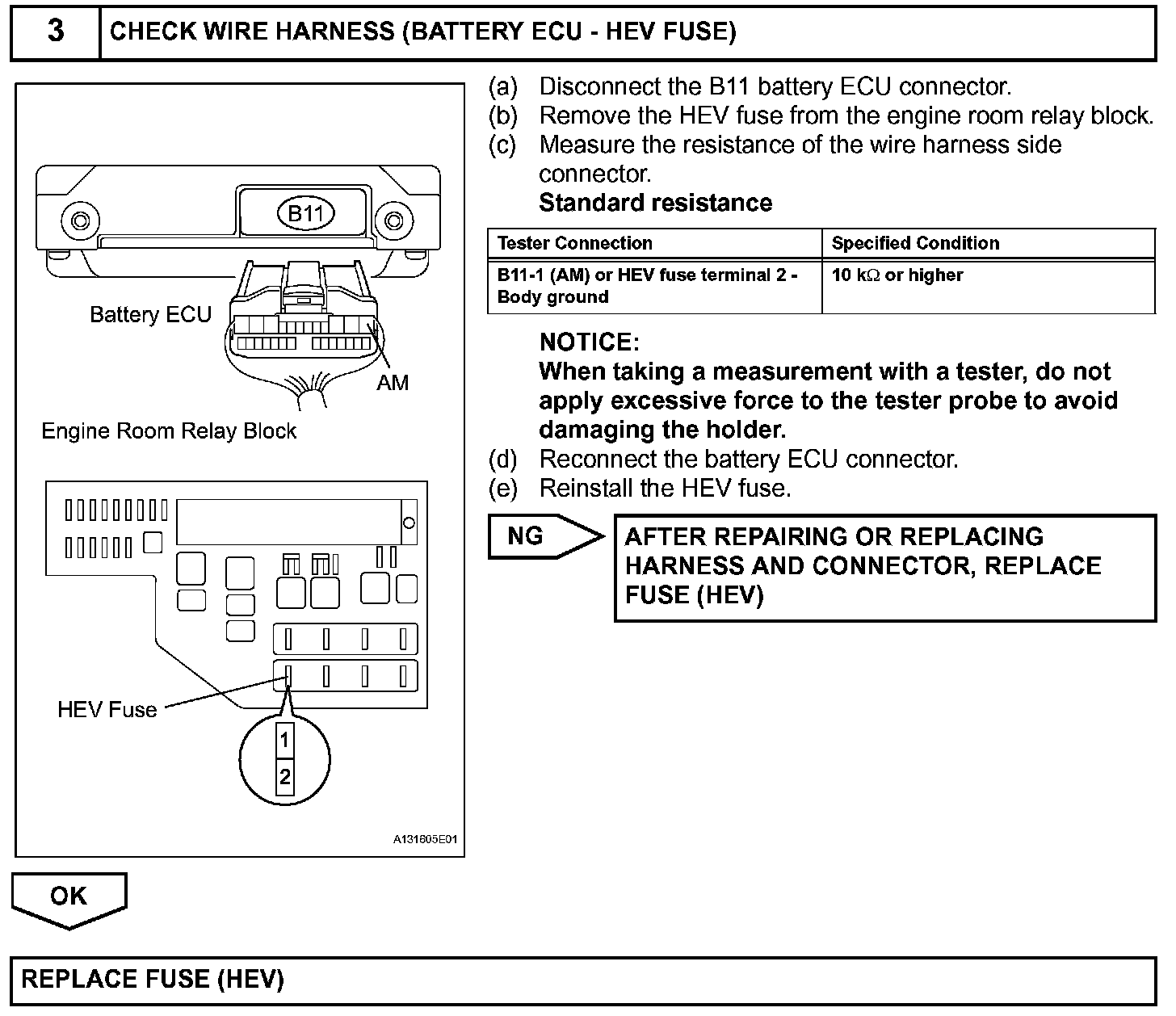 3 CHECK WIRE HARNESS (BATTERY ECU - HEV FUSE)

B11

Battery ECU

AM

Engine Room Relay Block

HEV Fuse

1

2

A131605E01

(a) Disconnect the B11 battery ECU connector.
(b) Remove the HEV fuse from the engine room relay block.
(c) Measure the resistance of the wire harness side connector.
Standard resistance

| Tester Connection | Specified Condition |
|---|---|
| B11-1 (AM) or HEV fuse terminal 2 - Body ground | 10 k$\Omega$ or higher |

NOTICE:
When taking a measurement with a tester, do not apply excessive force to the tester probe to avoid damaging the holder.
(d) Reconnect the battery ECU connector.
(e) Reinstall the HEV fuse.

NG

AFTER REPAIRING OR REPLACING HARNESS AND CONNECTOR, REPLACE FUSE (HEV)

OK

REPLACE FUSE (HEV)