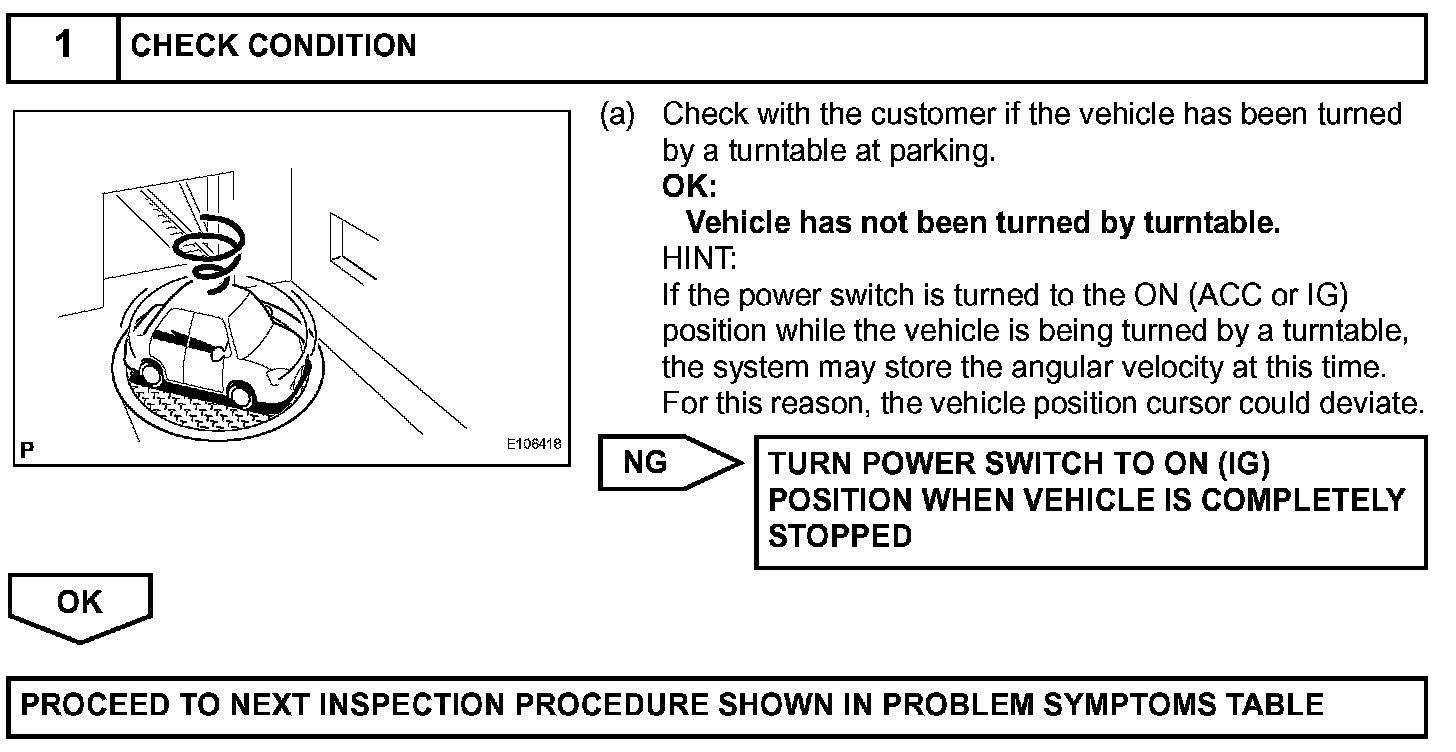 1 CHECK CONDITION

P

E106418

(a) Check with the customer if the vehicle has been turned by a turntable at parking.
OK:
Vehicle has not been turned by turntable.
HINT:
If the power switch is turned to the ON (ACC or IG) position while the vehicle is being turned by a turntable, the system may store the angular velocity at this time. For this reason, the vehicle position cursor could deviate.

NG

TURN POWER SWITCH TO ON (IG) POSITION WHEN VEHICLE IS COMPLETELY STOPPED

OK

PROCEED TO NEXT INSPECTION PROCEDURE SHOWN IN PROBLEM SYMPTOMS TABLE