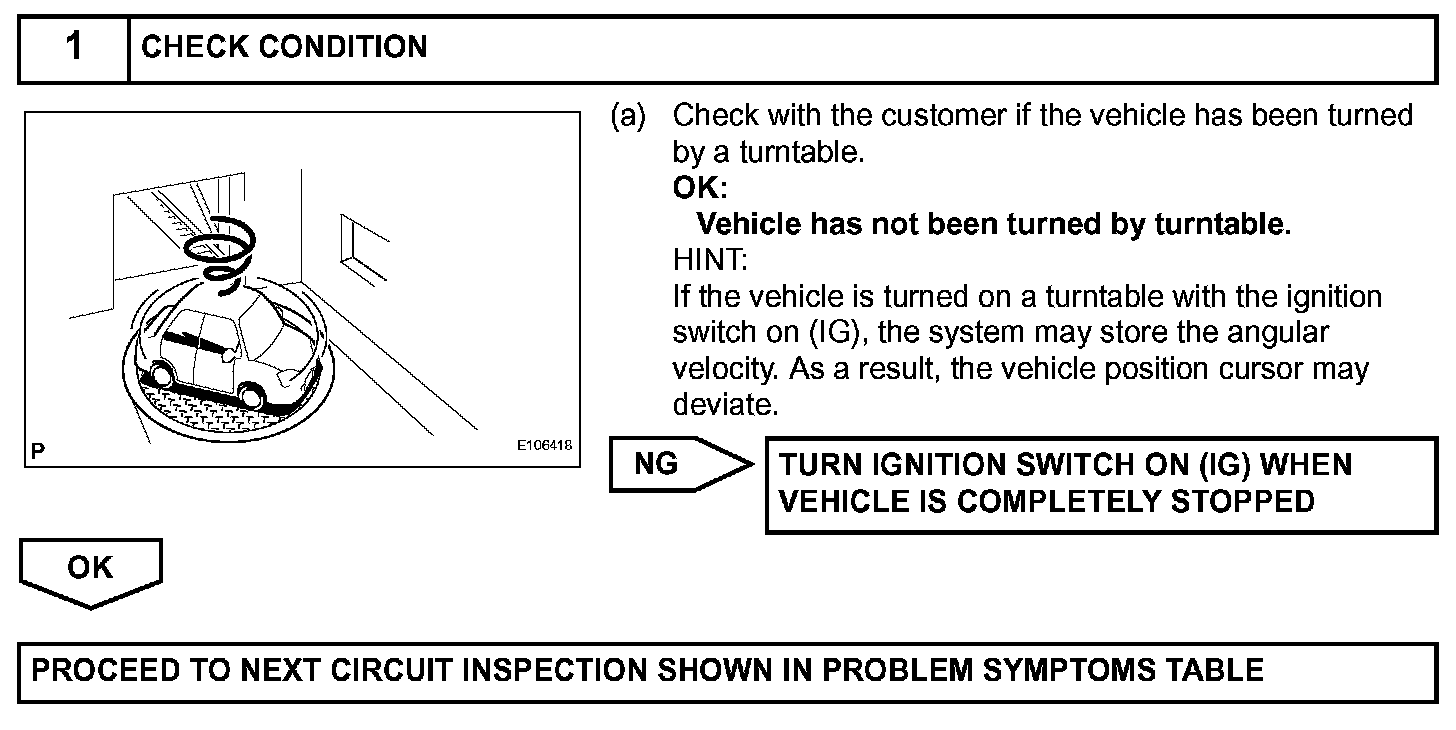 1 CHECK CONDITION

P

E106418

(a) Check with the customer if the vehicle has been turned by a turntable.
OK:
Vehicle has not been turned by turntable.
HINT:
If the vehicle is turned on a turntable with the ignition switch on (IG), the system may store the angular velocity. As a result, the vehicle position cursor may deviate.

NG

TURN IGNITION SWITCH ON (IG) WHEN VEHICLE IS COMPLETELY STOPPED

OK

PROCEED TO NEXT CIRCUIT INSPECTION SHOWN IN PROBLEM SYMPTOMS TABLE