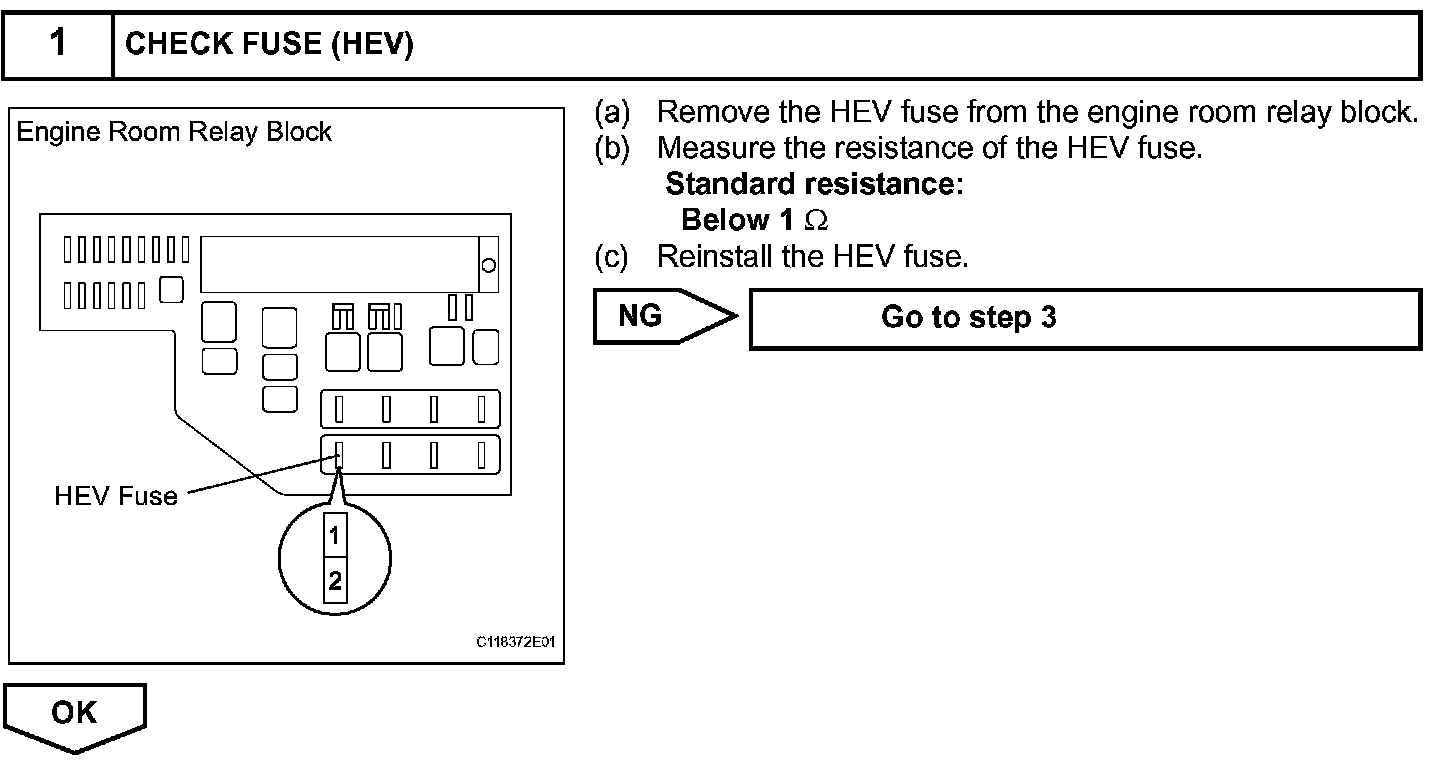 1 CHECK FUSE (HEV)

Engine Room Relay Block

HEV Fuse

1

2

C118372E01

(a) Remove the HEV fuse from the engine room relay block.
(b) Measure the resistance of the HEV fuse.
Standard resistance:
Below 1 $\Omega$
(c) Reinstall the HEV fuse.

NG

Go to step 3

OK