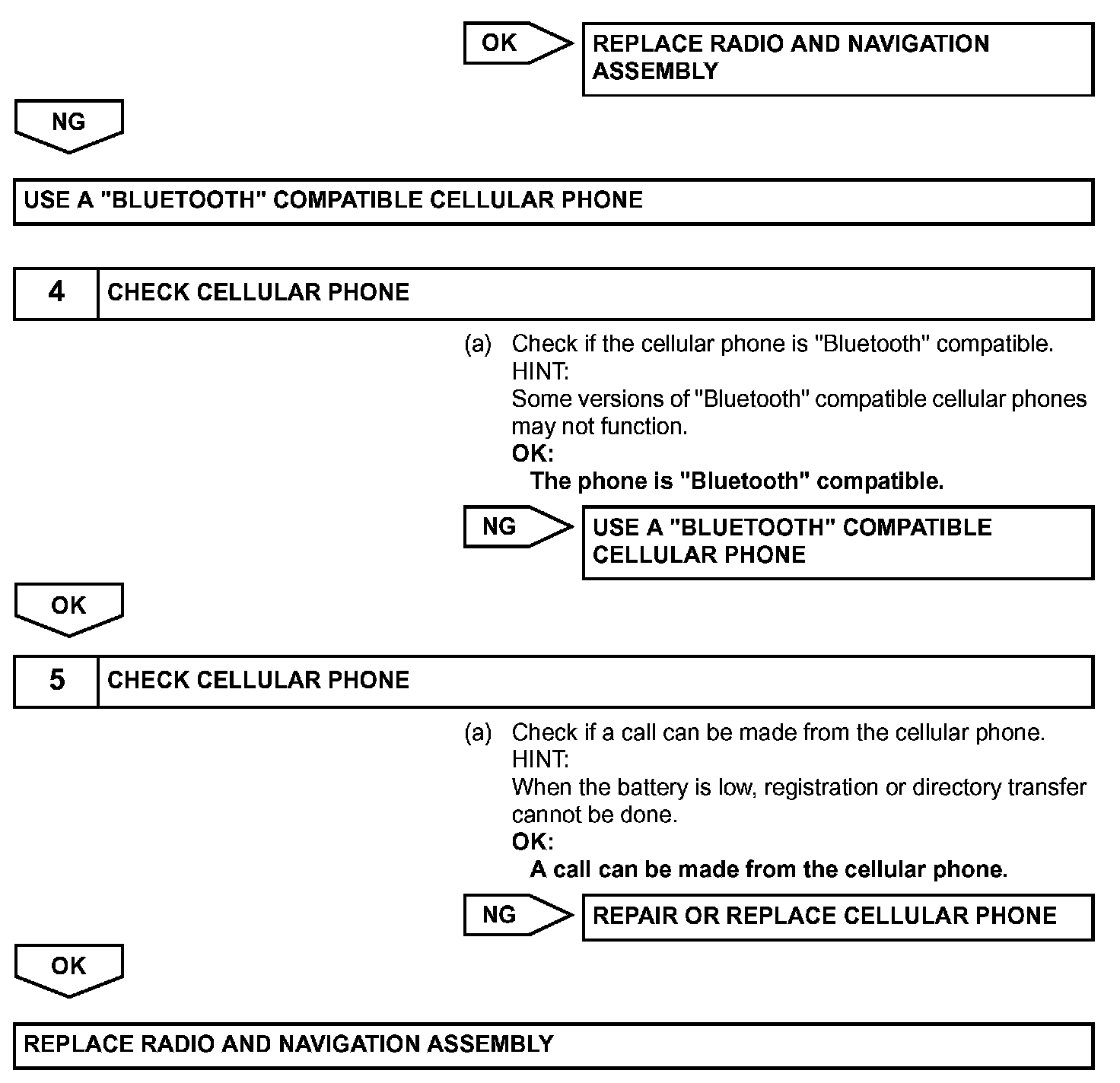 OK

REPLACE RADIO AND NAVIGATION ASSEMBLY

NG

USE A "BLUETOOTH" COMPATIBLE CELLULAR PHONE

4 CHECK CELLULAR PHONE

(a) Check if the cellular phone is "Bluetooth" compatible.
HINT:
Some versions of "Bluetooth" compatible cellular phones may not function.
OK:
The phone is "Bluetooth" compatible.

NG

USE A "BLUETOOTH" COMPATIBLE CELLULAR PHONE

OK

5 CHECK CELLULAR PHONE

(a) Check if a call can be made from the cellular phone.
HINT:
When the battery is low, registration or directory transfer cannot be done.
OK:
A call can be made from the cellular phone.

NG

REPAIR OR REPLACE CELLULAR PHONE

OK

REPLACE RADIO AND NAVIGATION ASSEMBLY