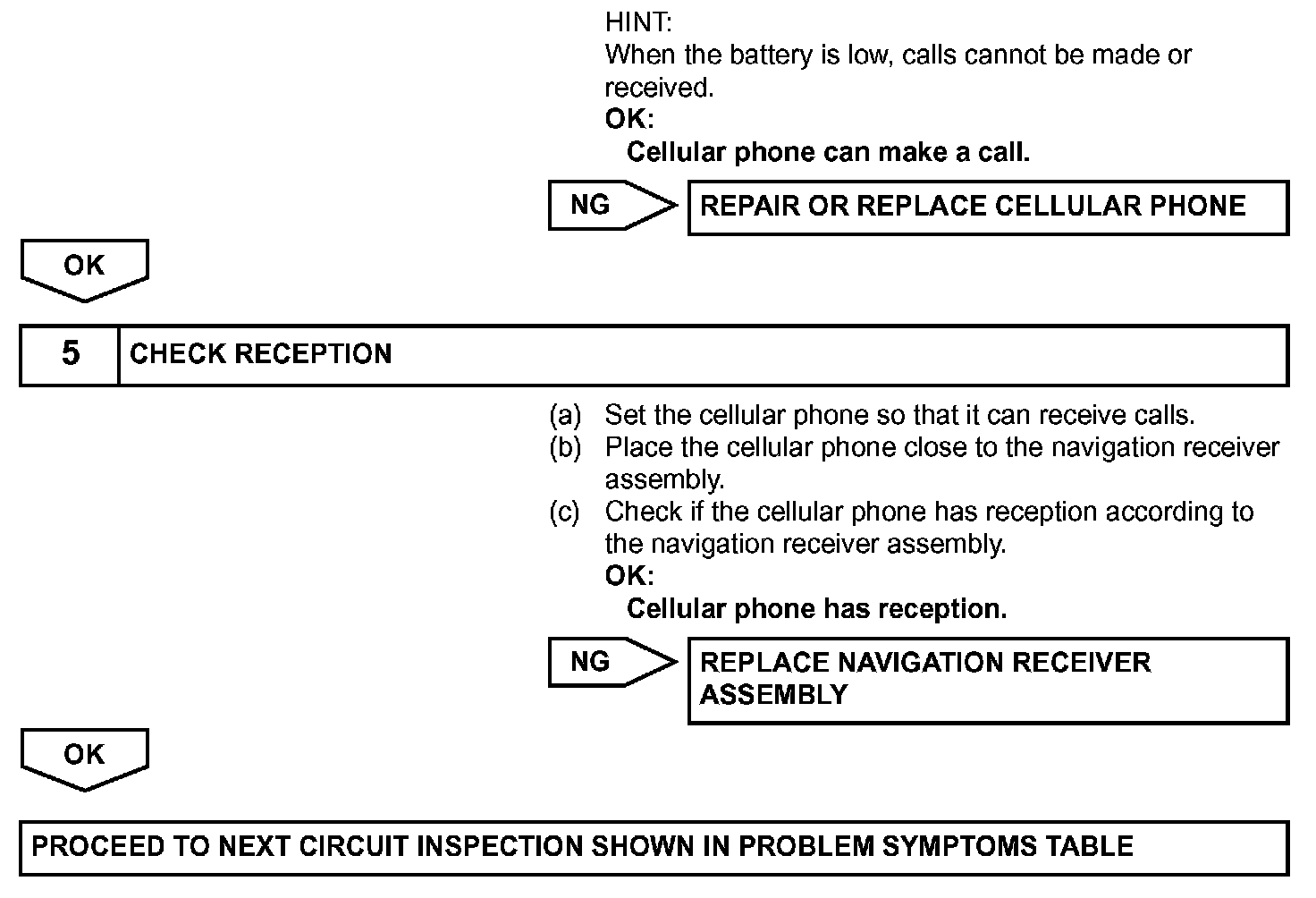 HINT:
When the battery is low, calls cannot be made or received.
OK:
Cellular phone can make a call.

NG

REPAIR OR REPLACE CELLULAR PHONE

OK

5

CHECK RECEPTION

(a) Set the cellular phone so that it can receive calls.
(b) Place the cellular phone close to the navigation receiver assembly.
(c) Check if the cellular phone has reception according to the navigation receiver assembly.
OK:
Cellular phone has reception.

NG

REPLACE NAVIGATION RECEIVER ASSEMBLY

OK

PROCEED TO NEXT CIRCUIT INSPECTION SHOWN IN PROBLEM SYMPTOMS TABLE