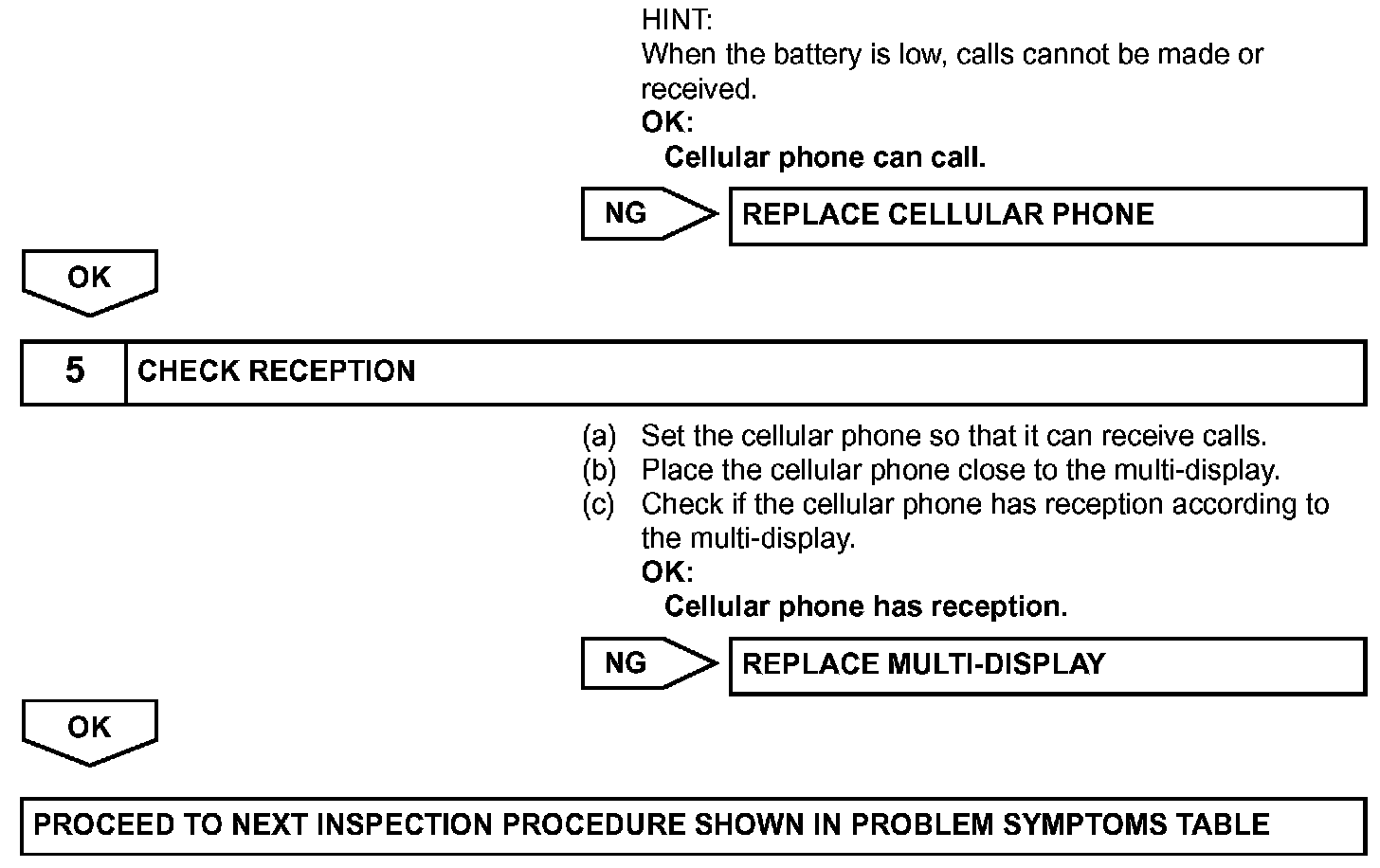 HINT:
When the battery is low, calls cannot be made or received.
OK:
Cellular phone can call.

NG

REPLACE CELLULAR PHONE

OK

5

CHECK RECEPTION

(a) Set the cellular phone so that it can receive calls.
(b) Place the cellular phone close to the multi-display.
(c) Check if the cellular phone has reception according to the multi-display.
OK:
Cellular phone has reception.

NG

REPLACE MULTI-DISPLAY

OK

PROCEED TO NEXT INSPECTION PROCEDURE SHOWN IN PROBLEM SYMPTOMS TABLE