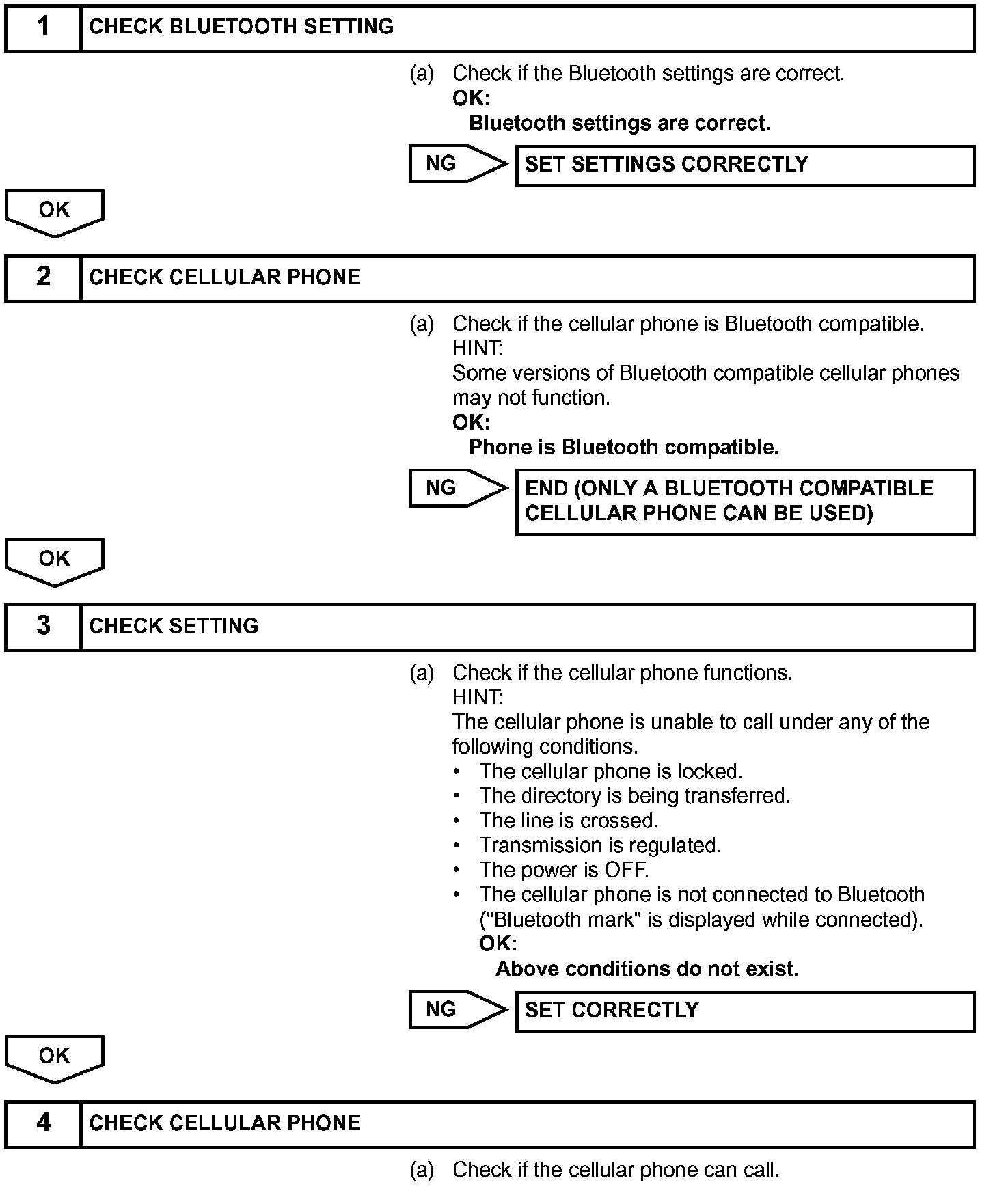 1 CHECK BLUETOOTH SETTING

(a) Check if the Bluetooth settings are correct.
OK:
Bluetooth settings are correct.

NG SET SETTINGS CORRECTLY

OK

2 CHECK CELLULAR PHONE

(a) Check if the cellular phone is Bluetooth compatible.
HINT:
Some versions of Bluetooth compatible cellular phones may not function.
OK:
Phone is Bluetooth compatible.

NG END (ONLY A BLUETOOTH COMPATIBLE CELLULAR PHONE CAN BE USED)

OK

3 CHECK SETTING

(a) Check if the cellular phone functions.
HINT:
The cellular phone is unable to call under any of the following conditions.
• The cellular phone is locked.
• The directory is being transferred.
• The line is crossed.
• Transmission is regulated.
• The power is OFF.
• The cellular phone is not connected to Bluetooth ("Bluetooth mark" is displayed while connected).
OK:
Above conditions do not exist.

NG SET CORRECTLY

OK

4 CHECK CELLULAR PHONE

(a) Check if the cellular phone can call.