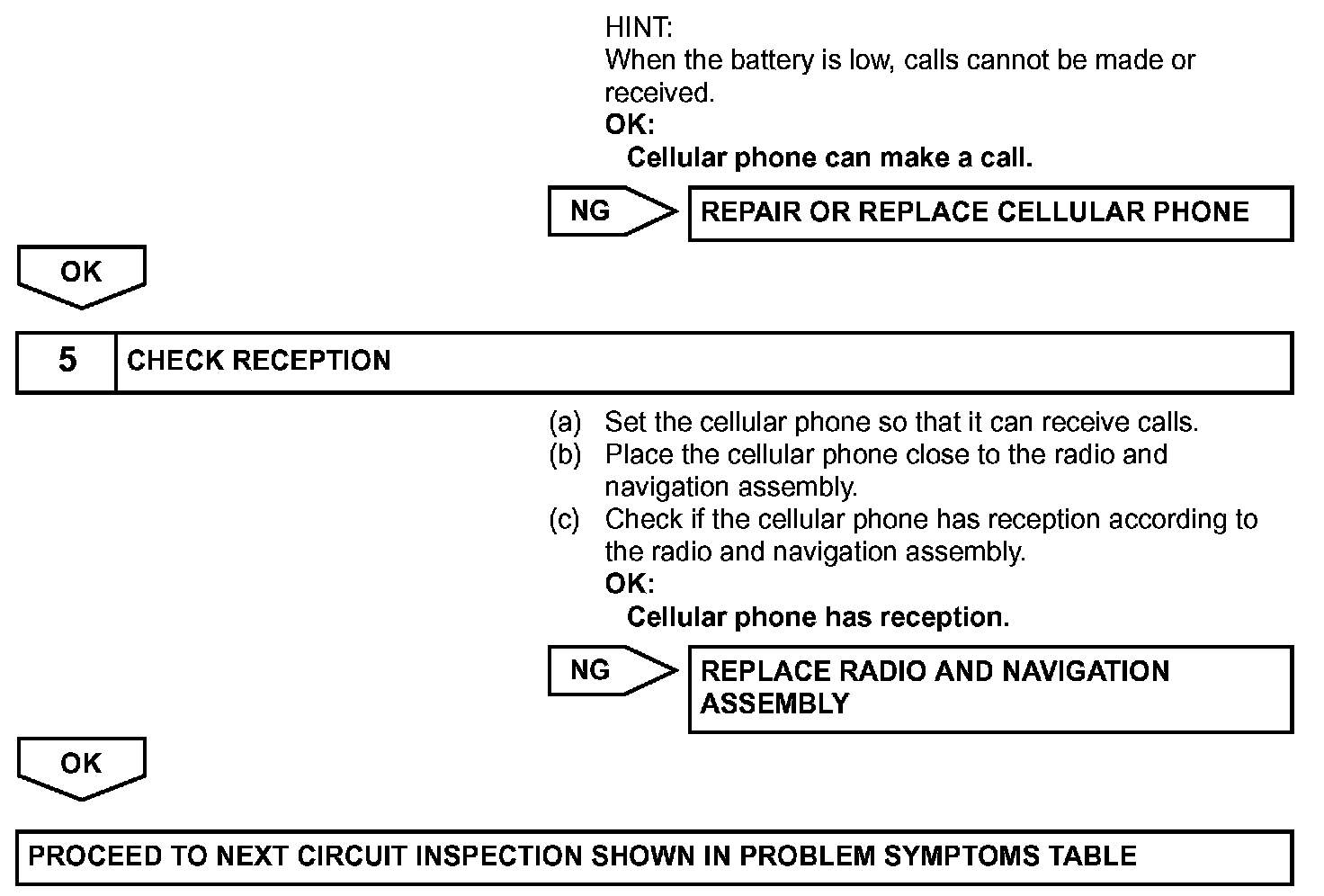 HINT:
When the battery is low, calls cannot be made or received.
OK:
Cellular phone can make a call.

NG

REPAIR OR REPLACE CELLULAR PHONE

OK

5 CHECK RECEPTION

(a) Set the cellular phone so that it can receive calls.
(b) Place the cellular phone close to the radio and navigation assembly.
(c) Check if the cellular phone has reception according to the radio and navigation assembly.
OK:
Cellular phone has reception.

NG

REPLACE RADIO AND NAVIGATION ASSEMBLY

OK

PROCEED TO NEXT CIRCUIT INSPECTION SHOWN IN PROBLEM SYMPTOMS TABLE