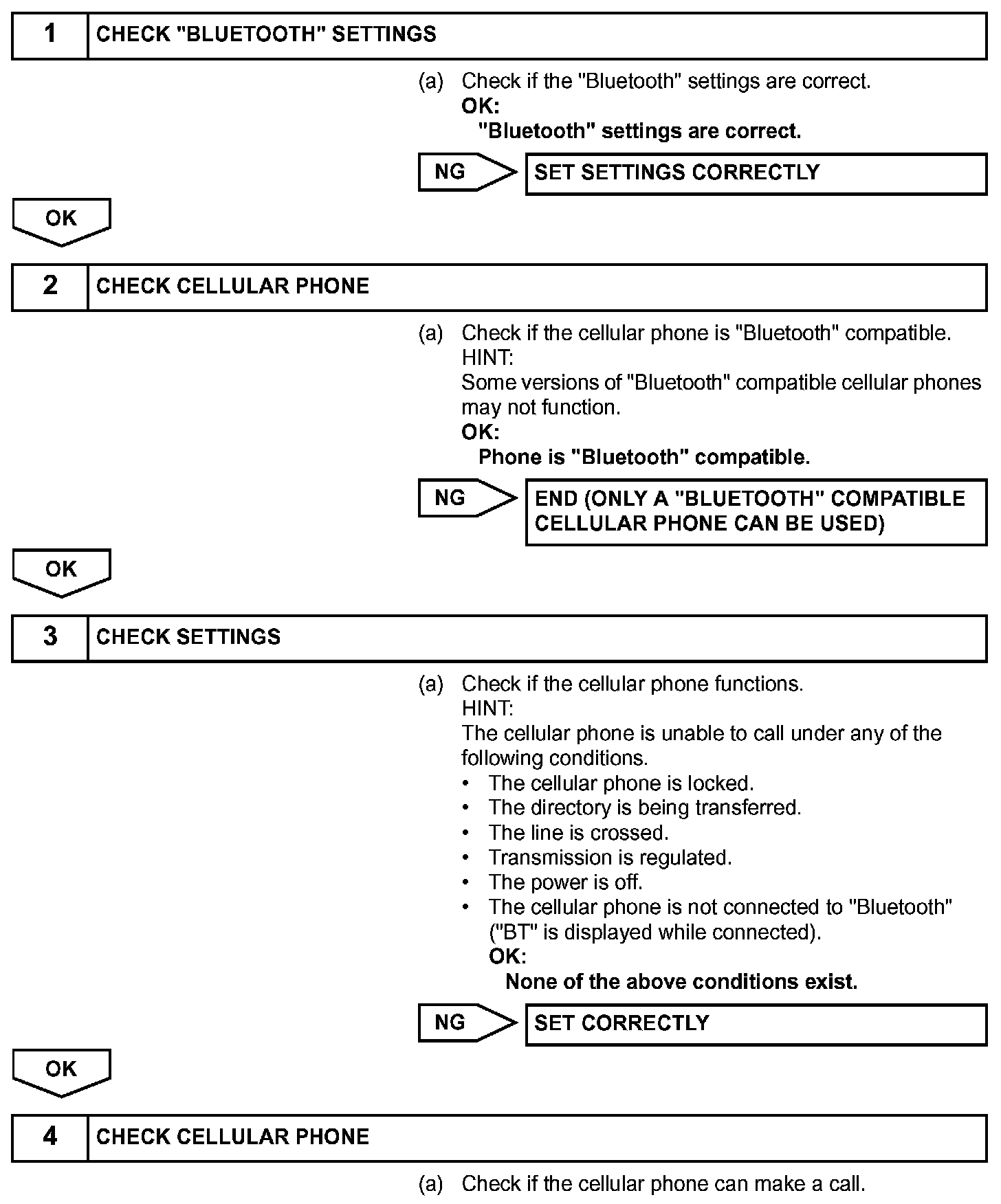 1 CHECK "BLUETOOTH" SETTINGS

(a) Check if the "Bluetooth" settings are correct.
OK:
"Bluetooth" settings are correct.

NG SET SETTINGS CORRECTLY

OK

2 CHECK CELLULAR PHONE

(a) Check if the cellular phone is "Bluetooth" compatible.
HINT:
Some versions of "Bluetooth" compatible cellular phones may not function.
OK:
Phone is "Bluetooth" compatible.

NG END (ONLY A "BLUETOOTH" COMPATIBLE CELLULAR PHONE CAN BE USED)

OK

3 CHECK SETTINGS

(a) Check if the cellular phone functions.
HINT:
The cellular phone is unable to call under any of the following conditions.
• The cellular phone is locked.
• The directory is being transferred.
• The line is crossed.
• Transmission is regulated.
• The power is off.
• The cellular phone is not connected to "Bluetooth" ("BT" is displayed while connected).
OK:
None of the above conditions exist.

NG SET CORRECTLY

OK

4 CHECK CELLULAR PHONE

(a) Check if the cellular phone can make a call.